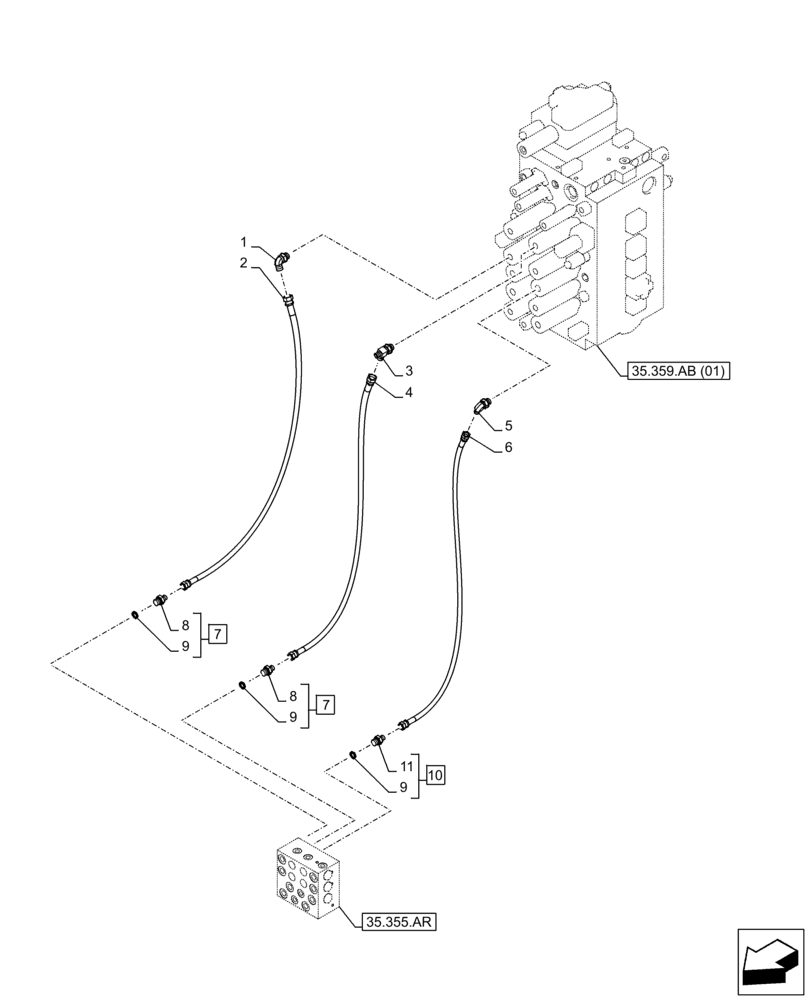 1
2
35.359.AB (01)
3
4
5
6
8
9
7
8
9
7
11
9
10
35.355.AR