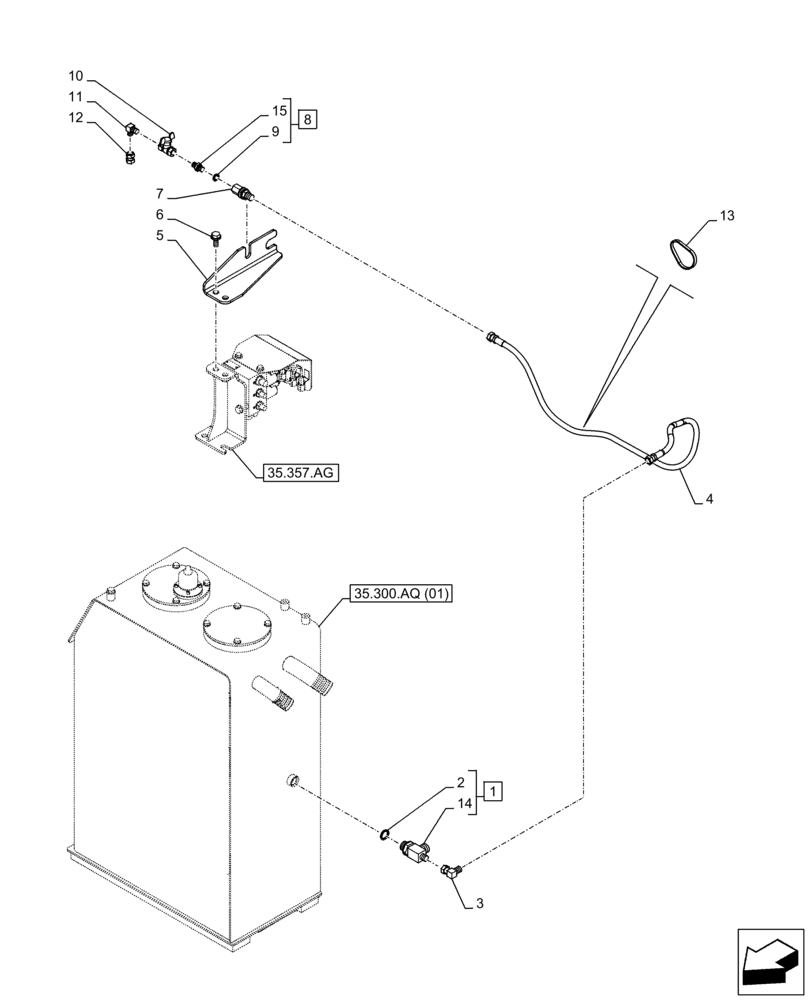 10
11
12
15
9
8
7
6
5
13
35.357.AG
4
35.300.AQ (01)
2
14
1
3