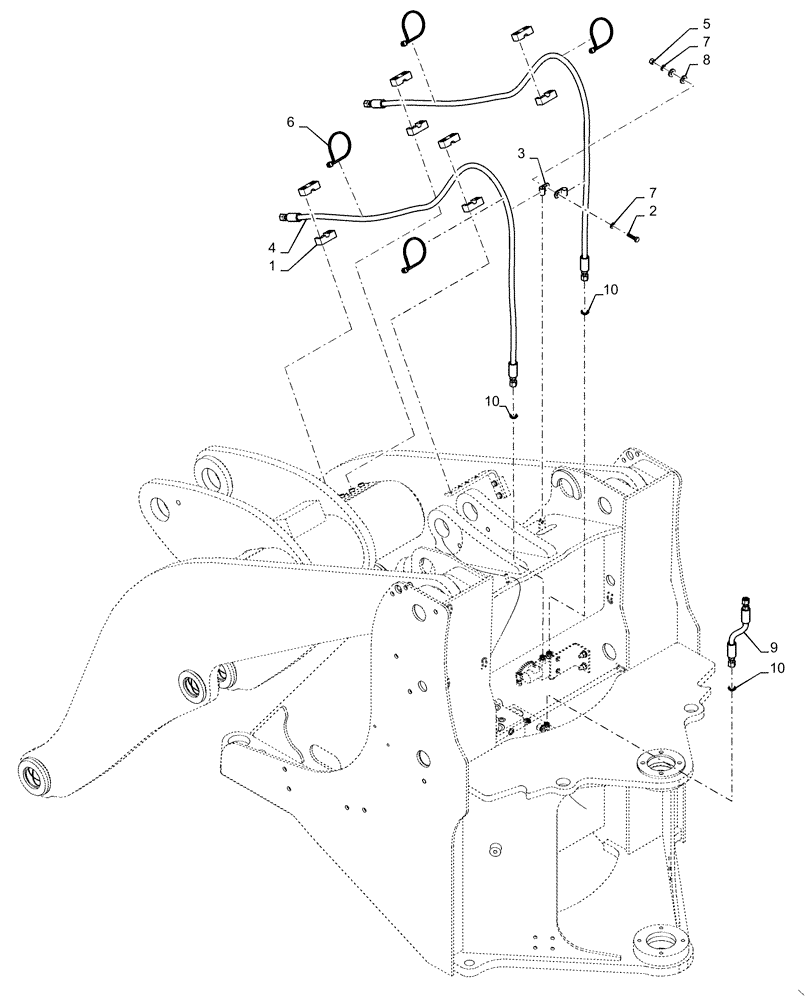 5
7
8
6
3
7
2
4
1
10
10
9
10