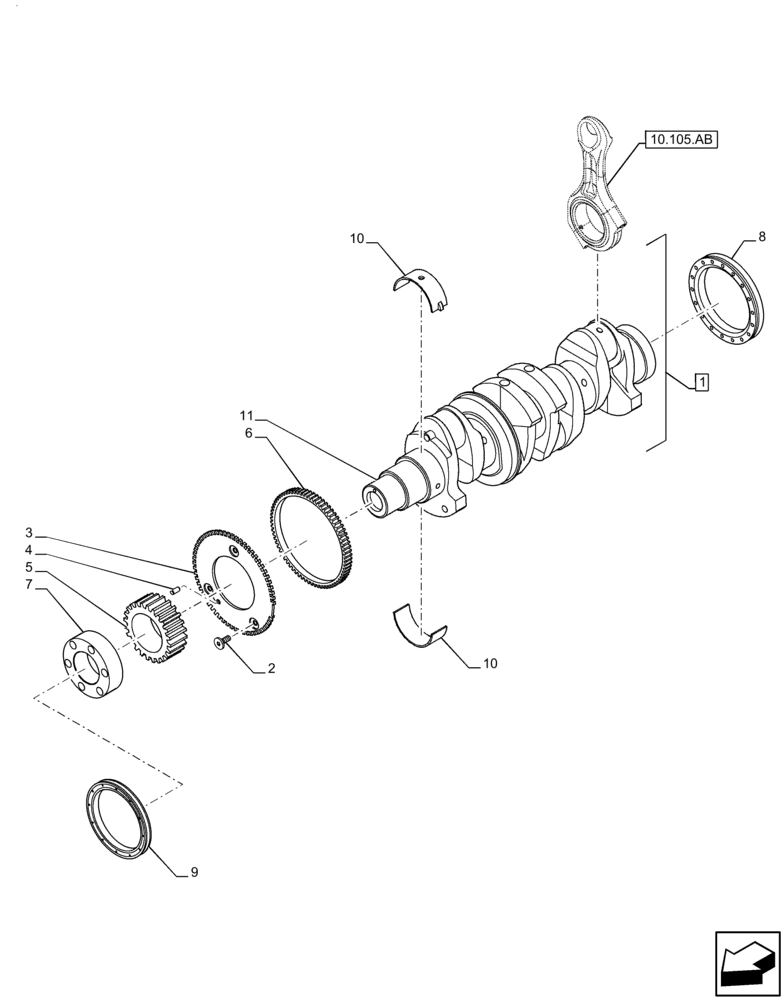 10.105.AB
8
10
1
11
6
3
4
5
7
2
10
9