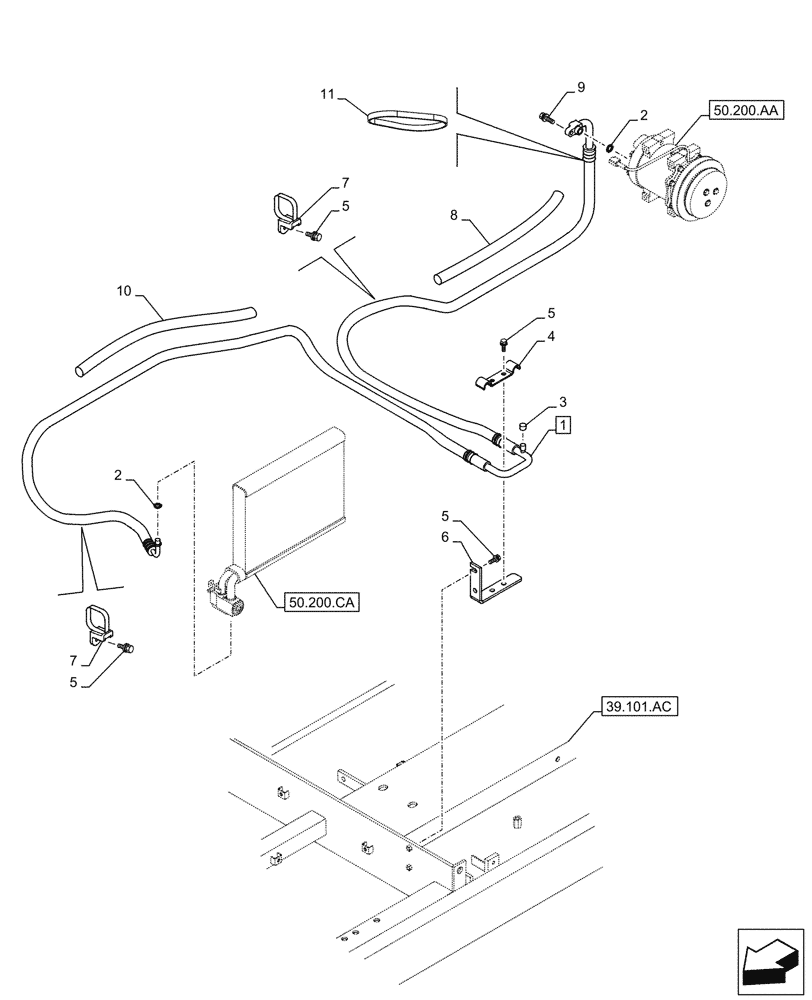 11
9
2
50.200.AA
7
5
8
10
5
4
3
1
2
5
6
50.200.CA
7
5
39.101.AC