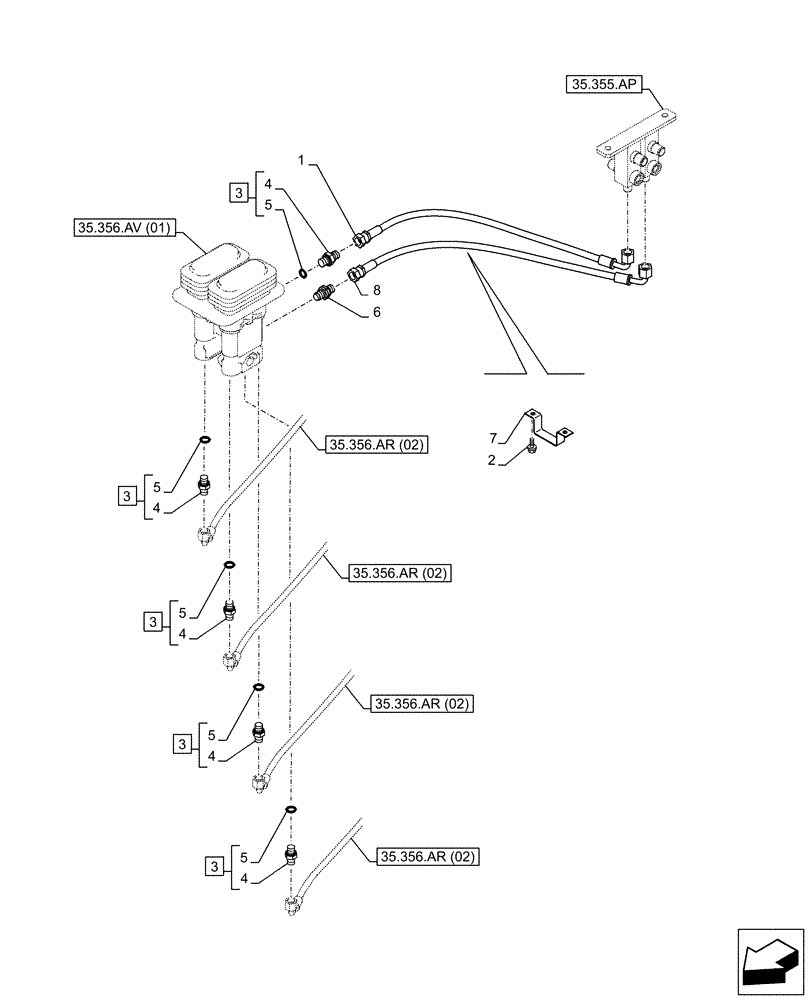 35.355.AP

1

3
4
5

35.356.AV (01)

8

6

7

2

35.356.AR (02)

3
5
4

35.356.AR (02)

3
5
4

35.356.AR (02)

3
5
4

35.356.AR (02)

3
5
4