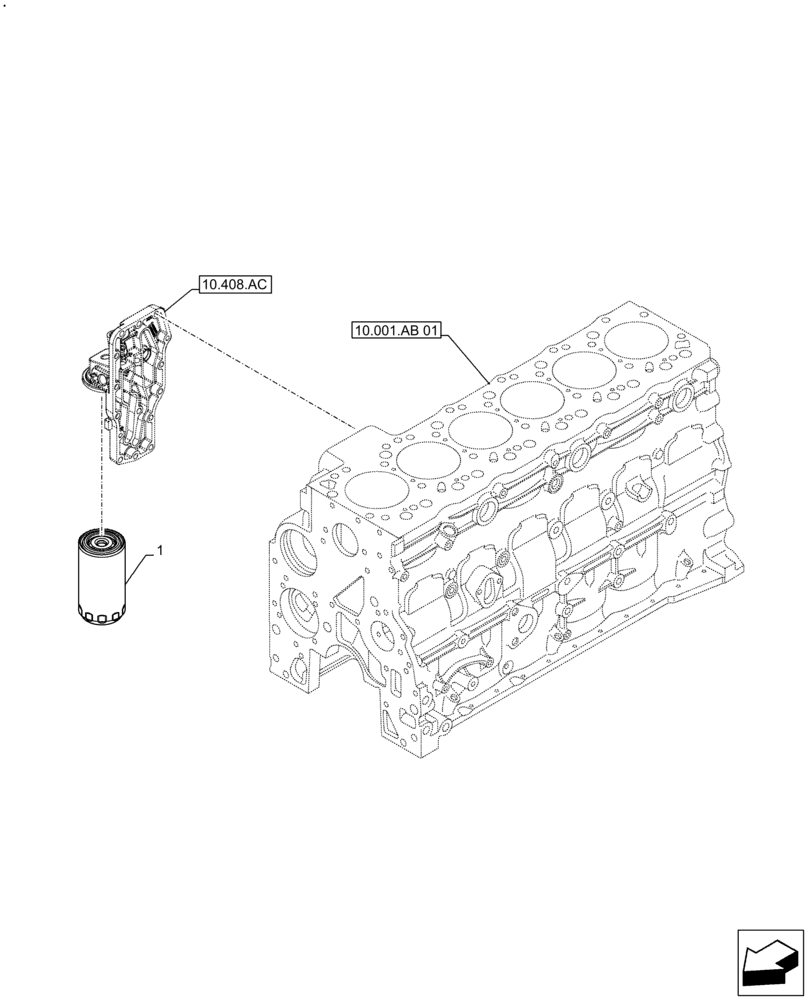 10.408.AC

10.001.AB 01

1