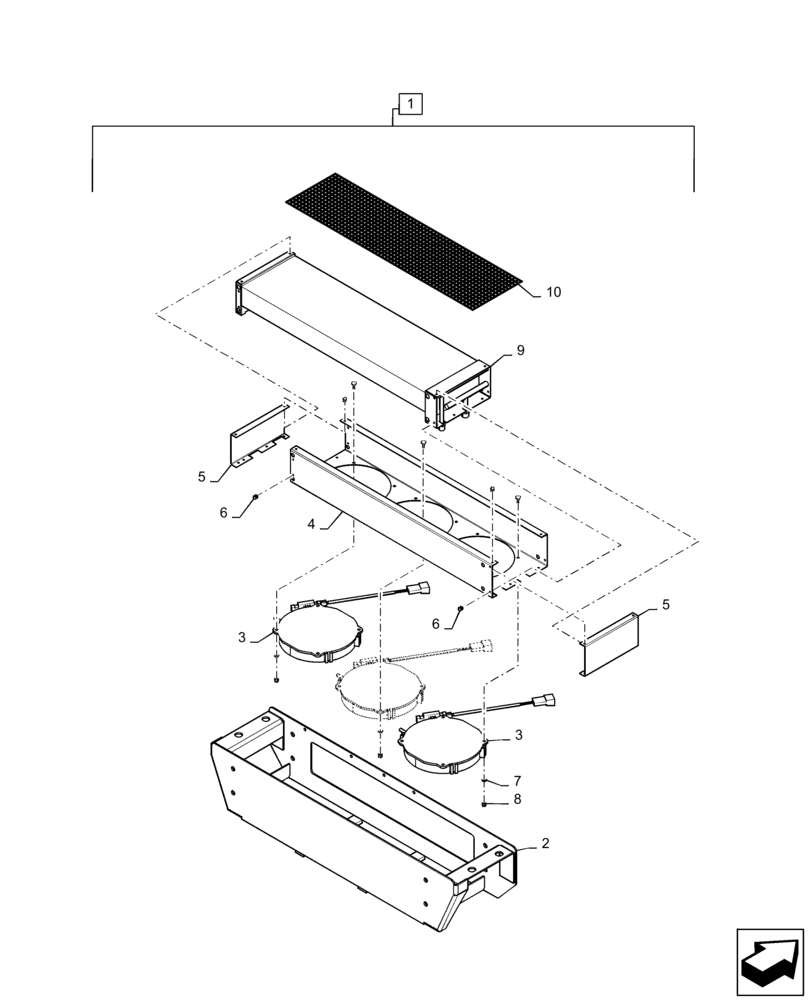 1
10
9
5
6
4
6
5
3
3
7
8
2