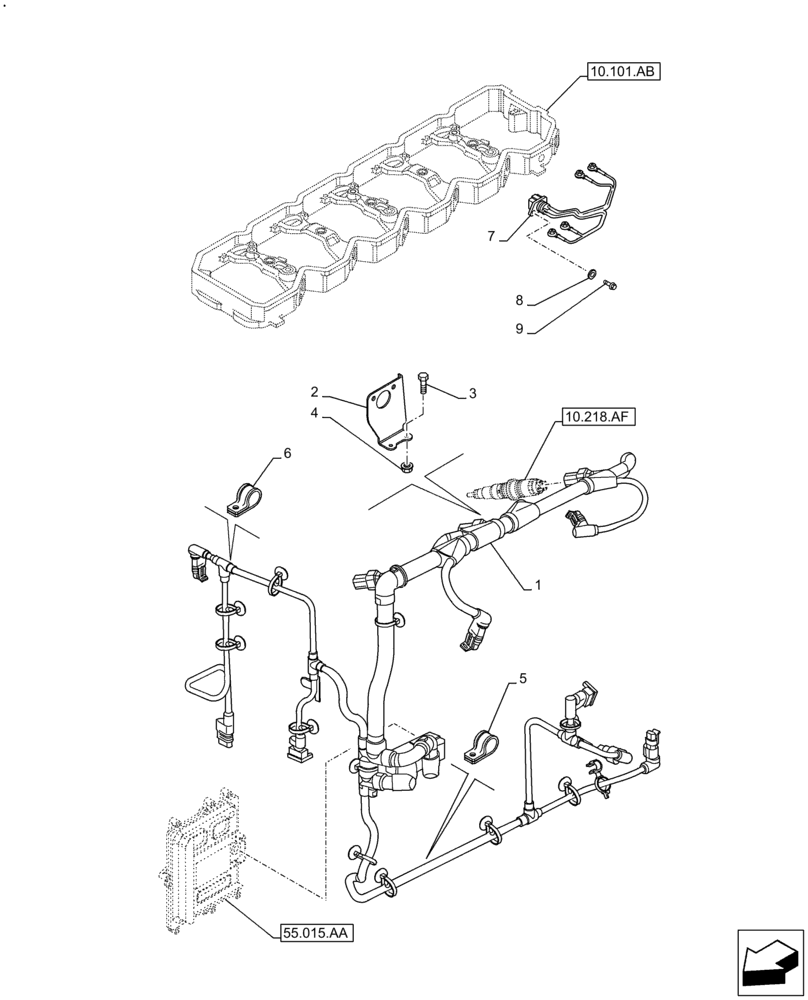 10.101.AB

7

8

9

2

3

4

10.218.AF

6

1

5

55.015.AA