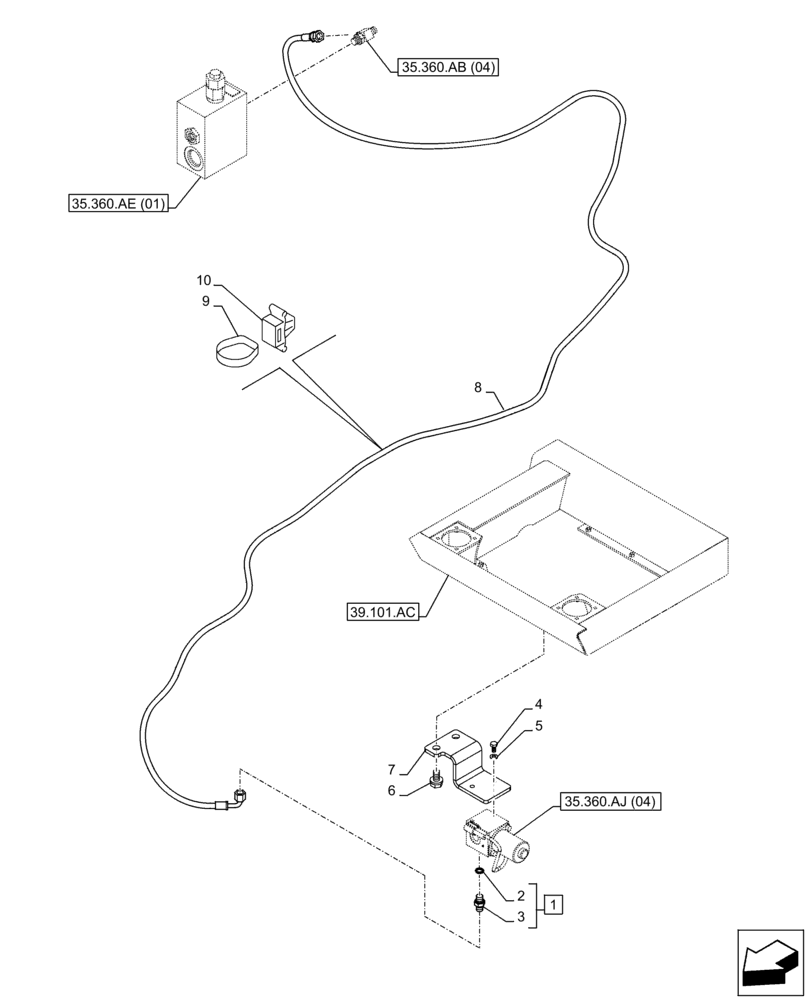 35.360.AB (04)

35.360.AE (01)

10

9

8

39.101.AC

4

5

7

6

35.360.AJ (04)

2

3

1