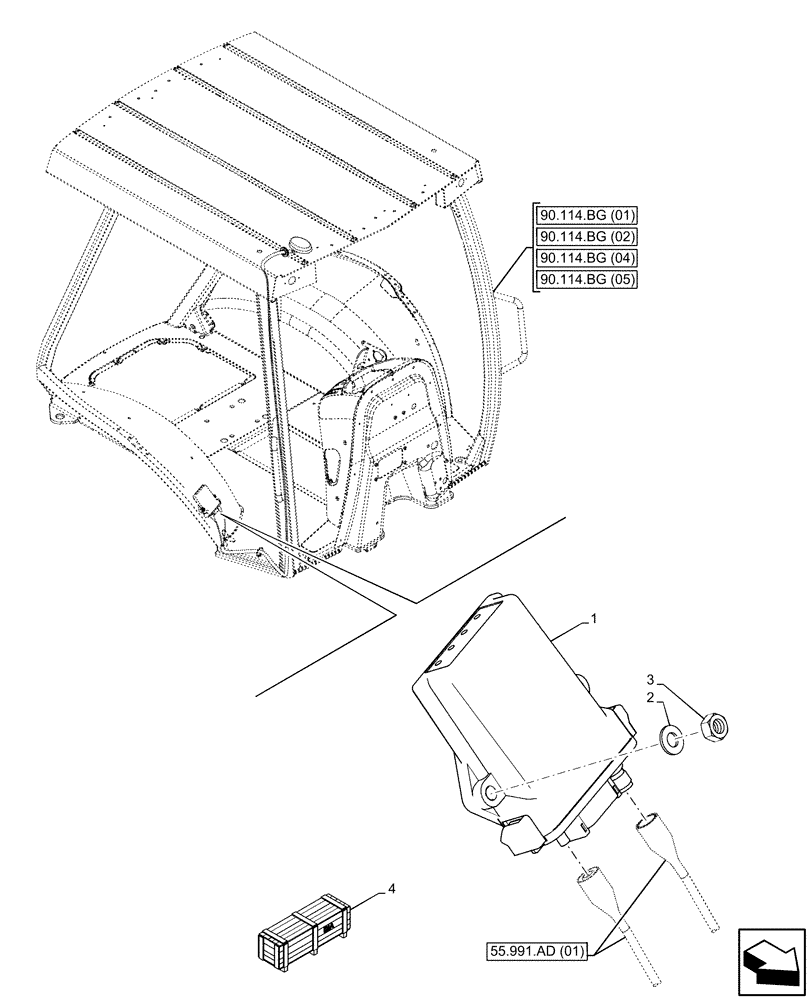 90.114.BG (01)
90.114.BG (02)
90.114.BG (04)
90.114.BG (05)

1

3
2

4

55.991.AD (01)