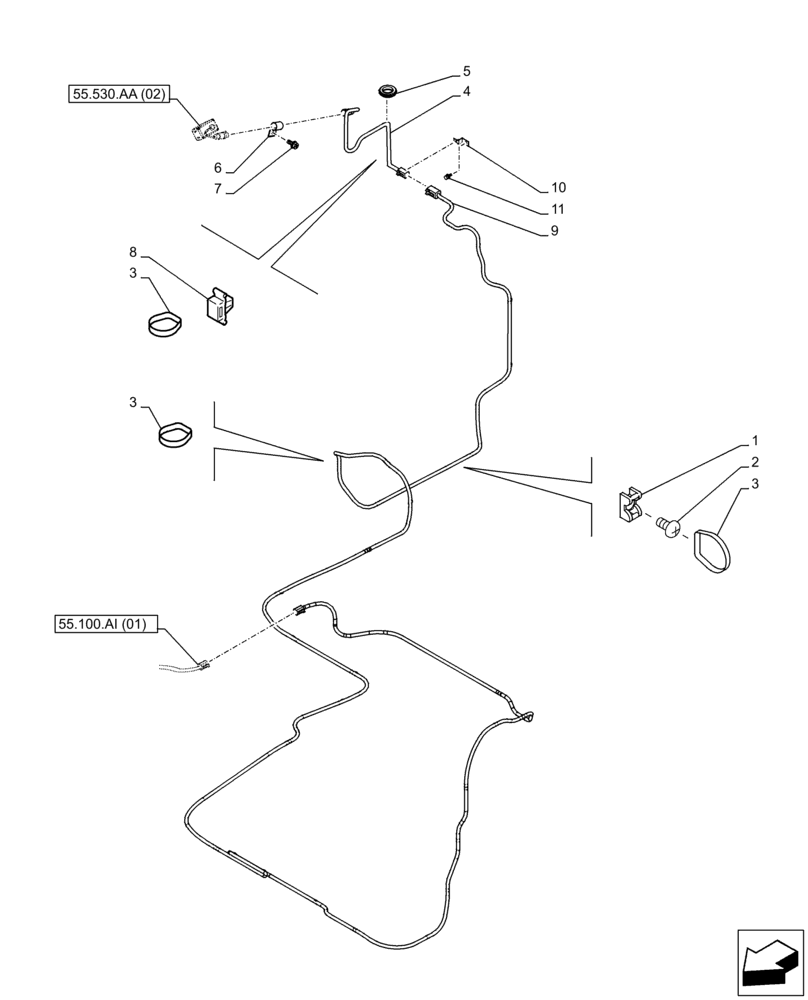 55.530.AA (02)

5

4

6

7

10

11

9

8

3

3

1

2

3

55.100.AI (01)