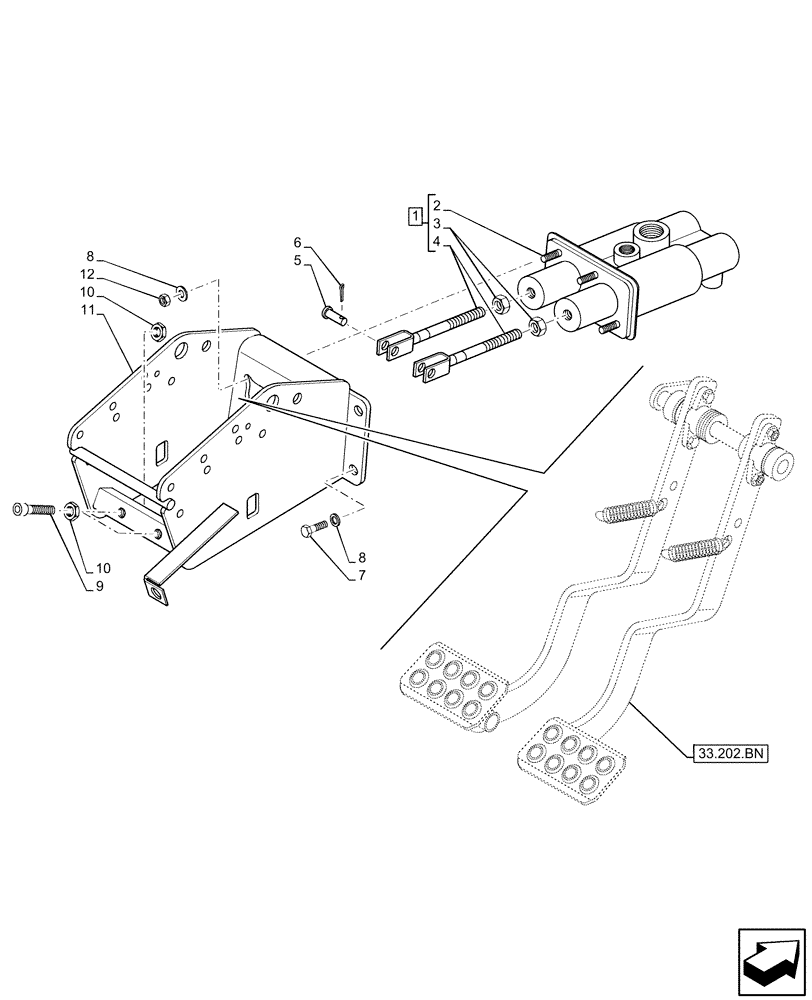 1
2
3
4
6
5
8
12
10
11
10
9
8
7
33.202.BN