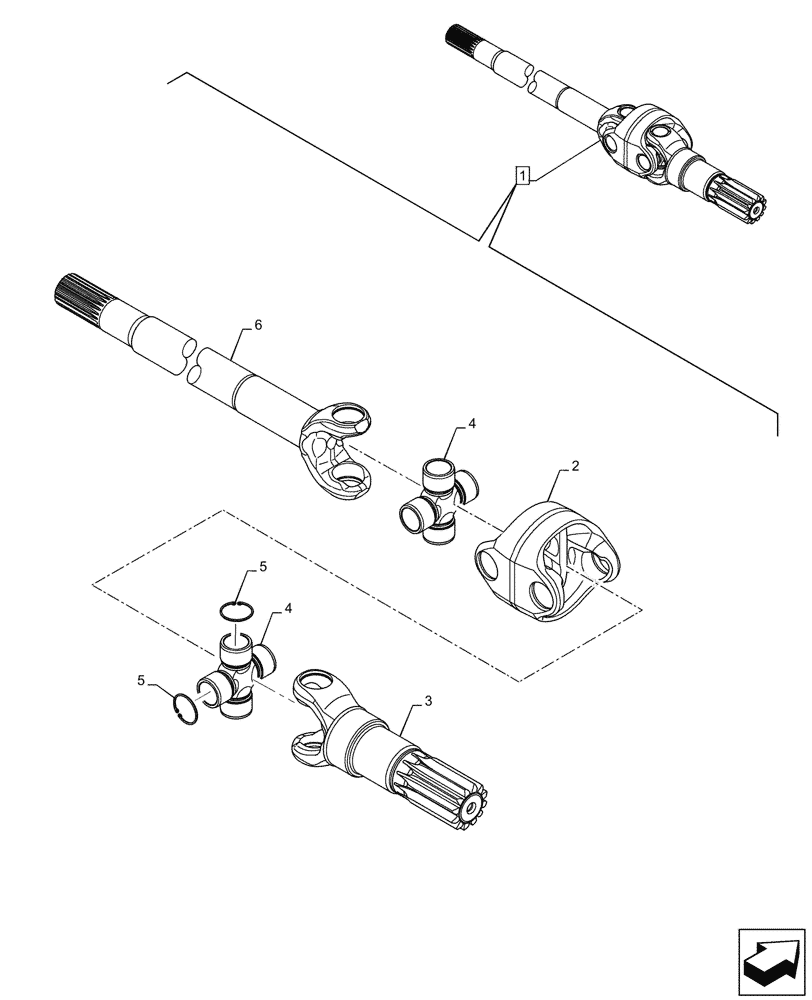 1
6
4
2
5
4
5
3