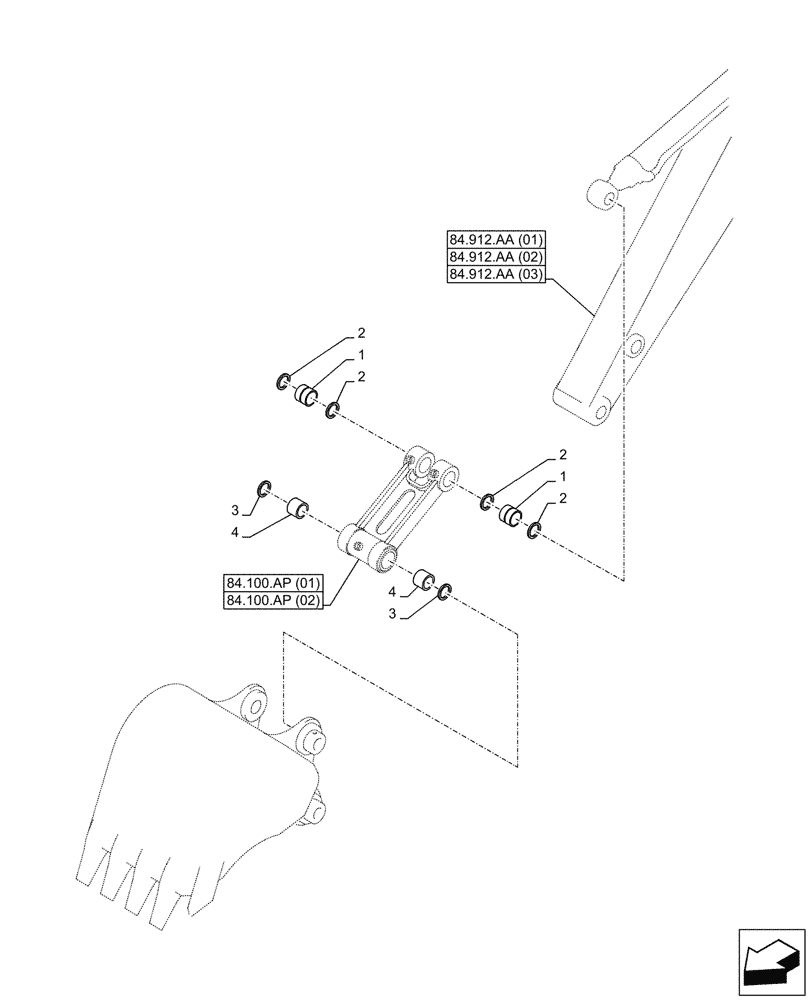 84.912.AA (01)
84.912.AA (02)
84.912.AA (03)

2
1
2

2
1
2

3
4

84.100.AP (01)
84.100.AP (02)

4
3