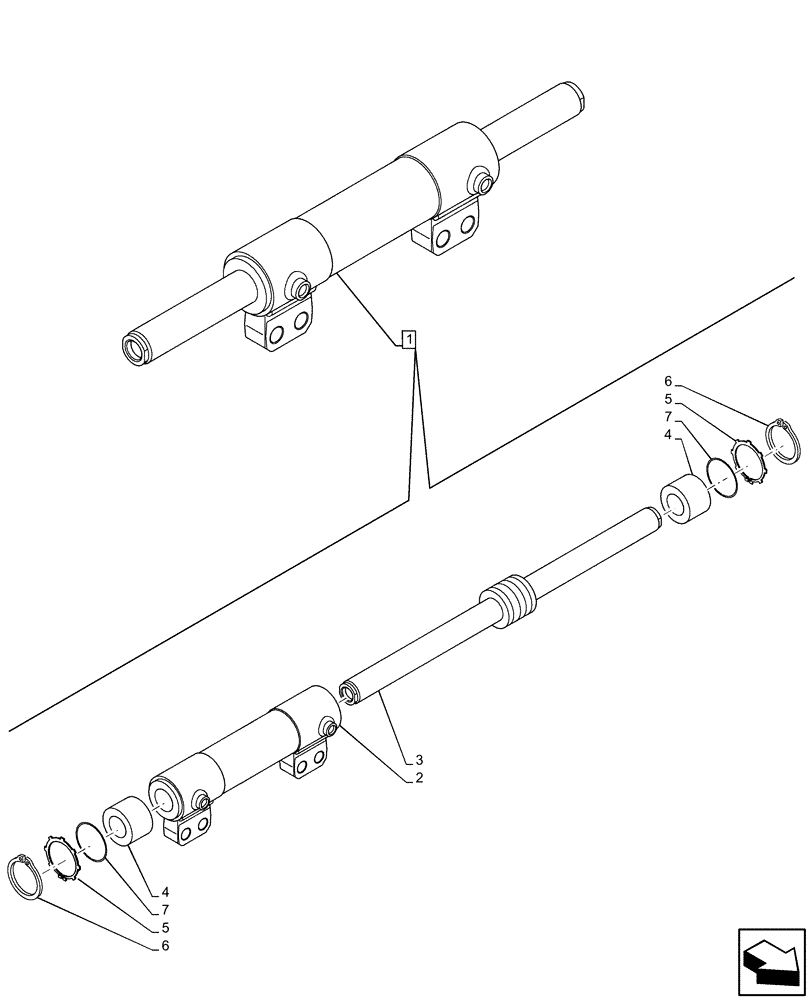 1
6
5
7
4
3
2
4
7
5
6