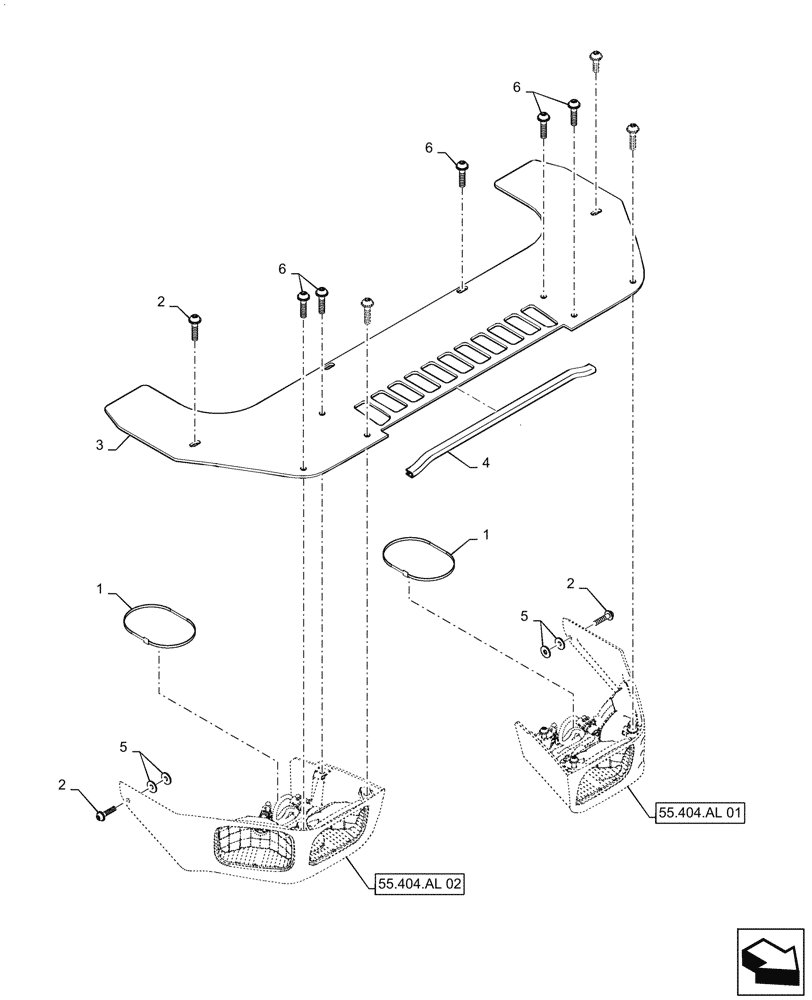 6
6
6
2
3
4
1
1
2
5
5
2
55.404.AL 01
55.404.AL 02