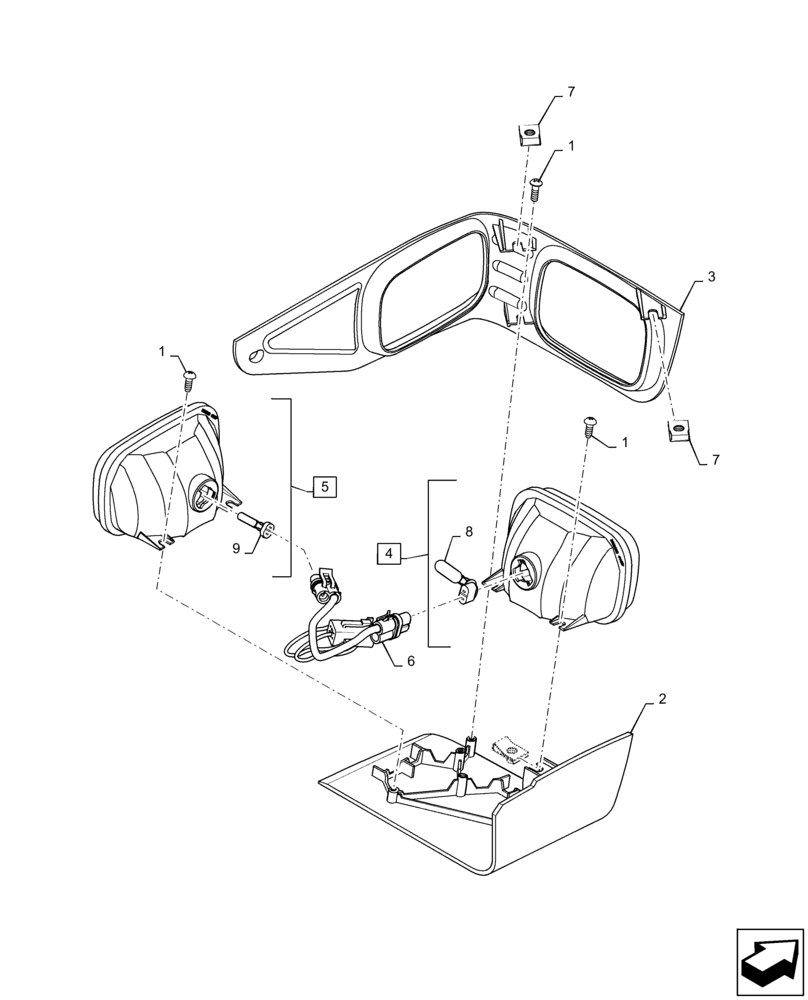 7
1
3
1
1
7
5
9
4
8
6
2