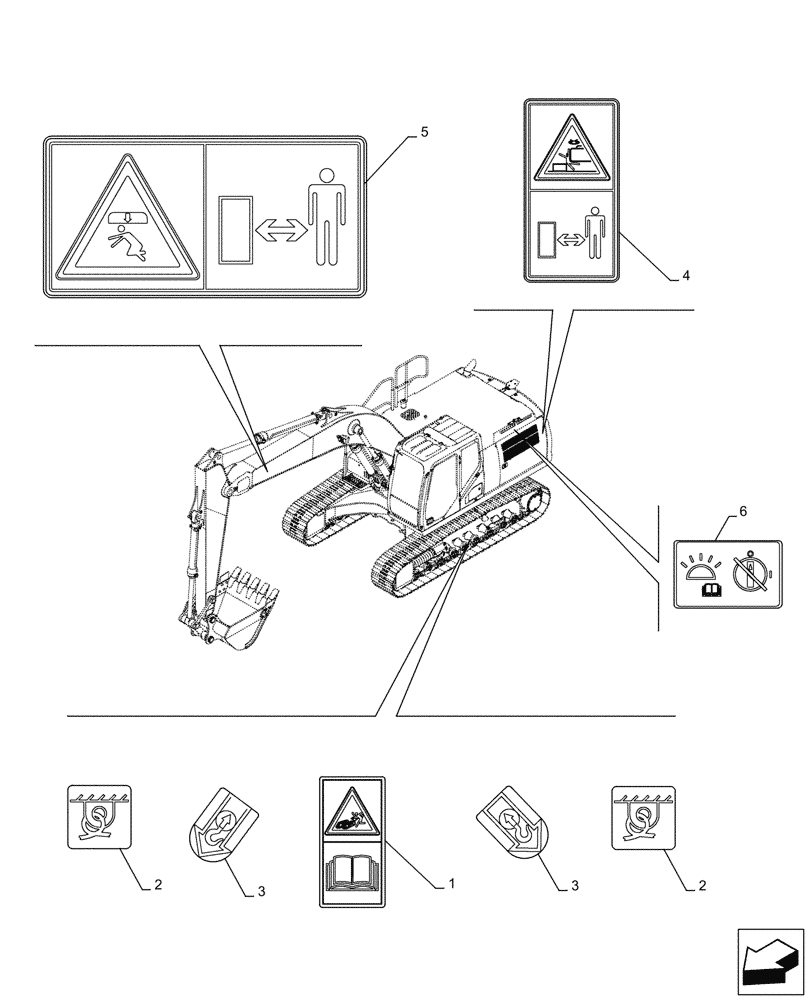 5
4
6
2
3
1
3
2