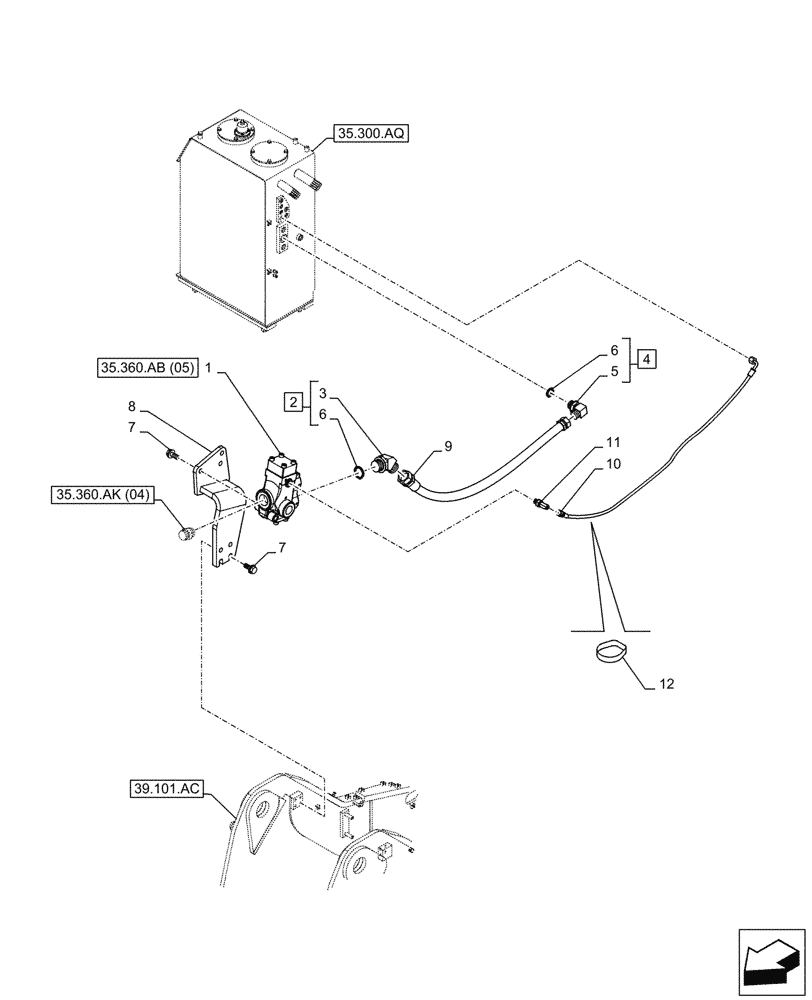 35.300.AQ

35.360.AB (05)
1
8
7
35.360.AK (04)
7
2
3
6
9
6
5
4
11
10
12
39.101.AC