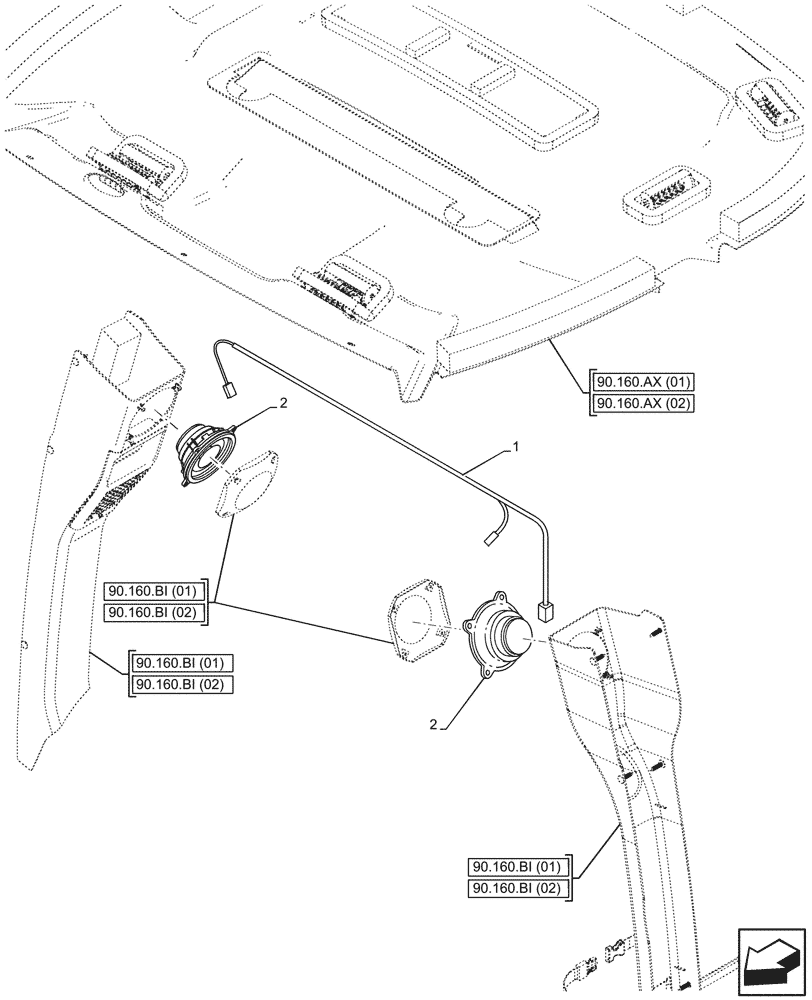 90.160.AX (01)
90.160.AX (02)

2

1

90.160.BI (01)
90.160.BI (02)

90.160.BI (01)
90.160.BI (02)

2

90.160.BI (01)
90.160.BI (02)