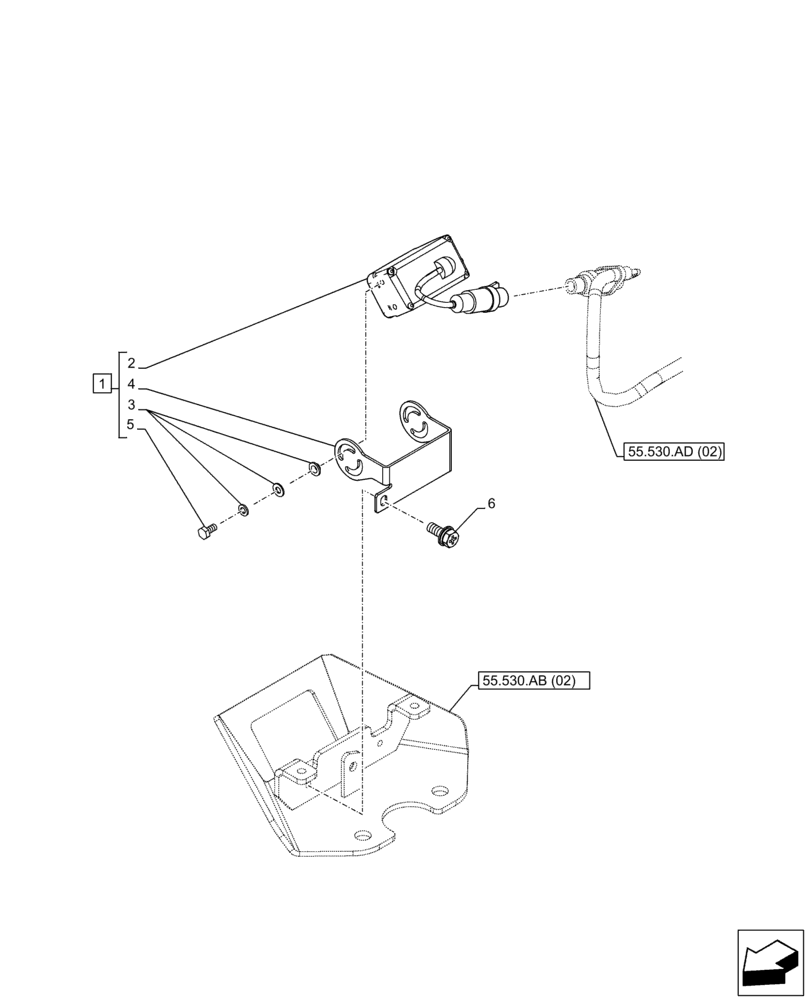 1
2
4
3
5
6
55.530.AD (02)
55.530.AB (02)