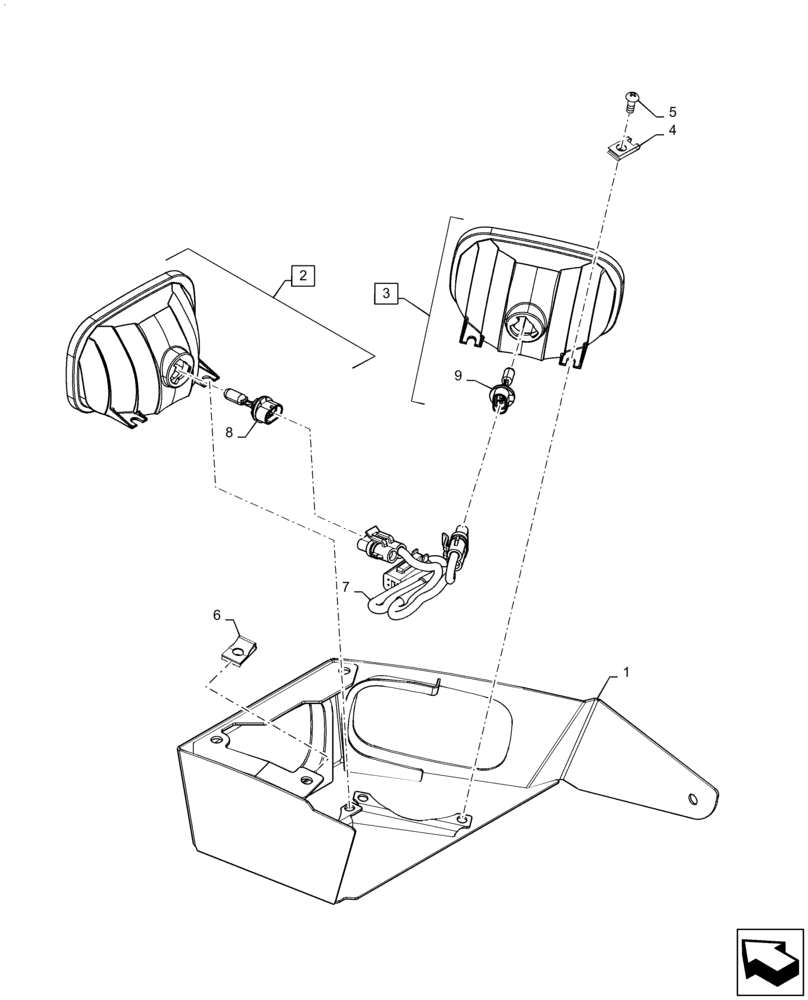 5
4
2
3
9
8
7
6
1