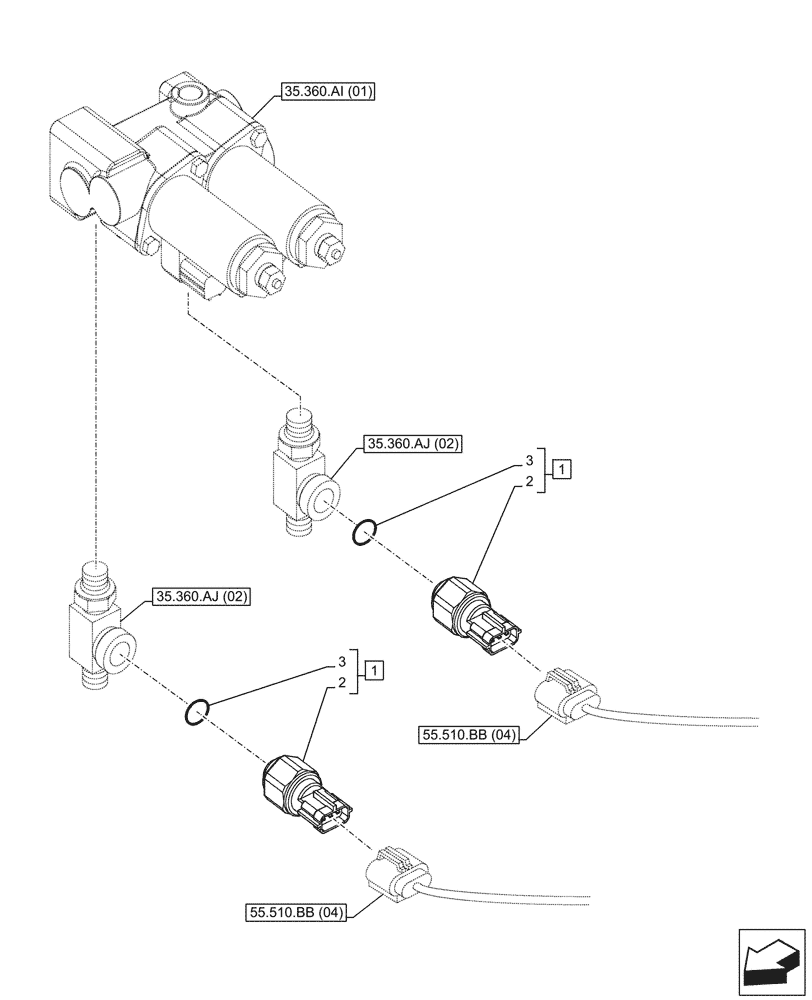 35.360.AI (01)

35.360.AJ (02)

3
2
1

35.360.AJ (02)

3
2
1

55.510.BB (04)

55.510.BB (04)