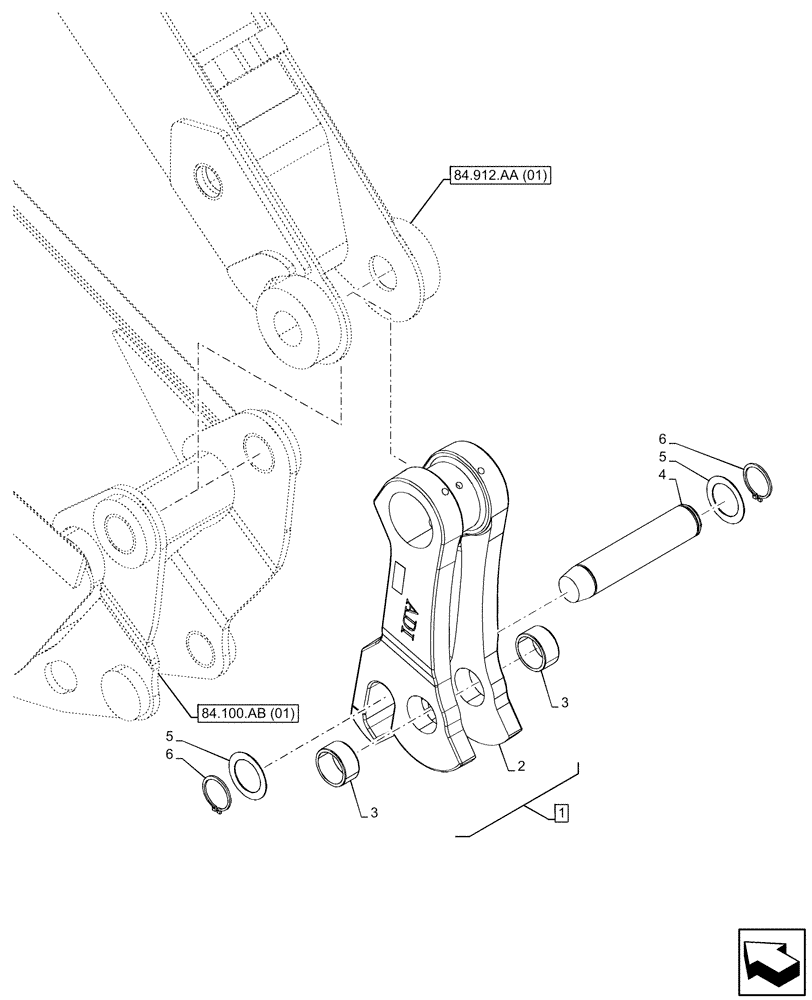 84.912.AA (01)

6
5
4

ADI

3

84.100.AB (01)

5
6

3

2

1