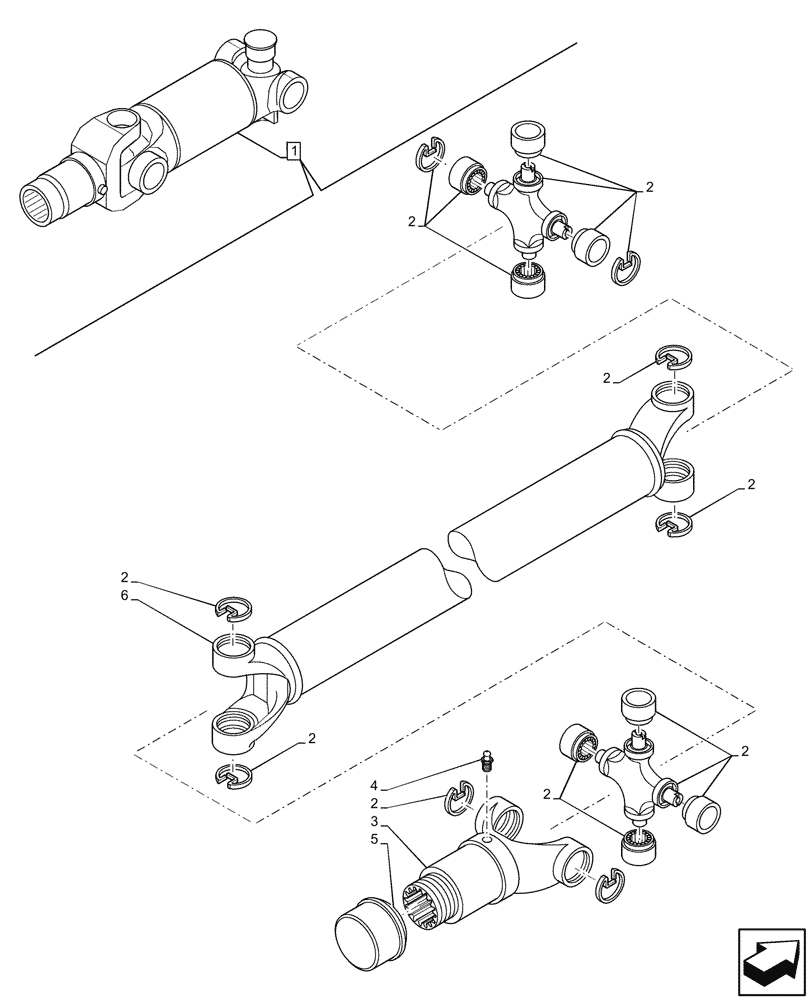 1
2
2
2
2
2
6
2
4
2
3
5
2
2