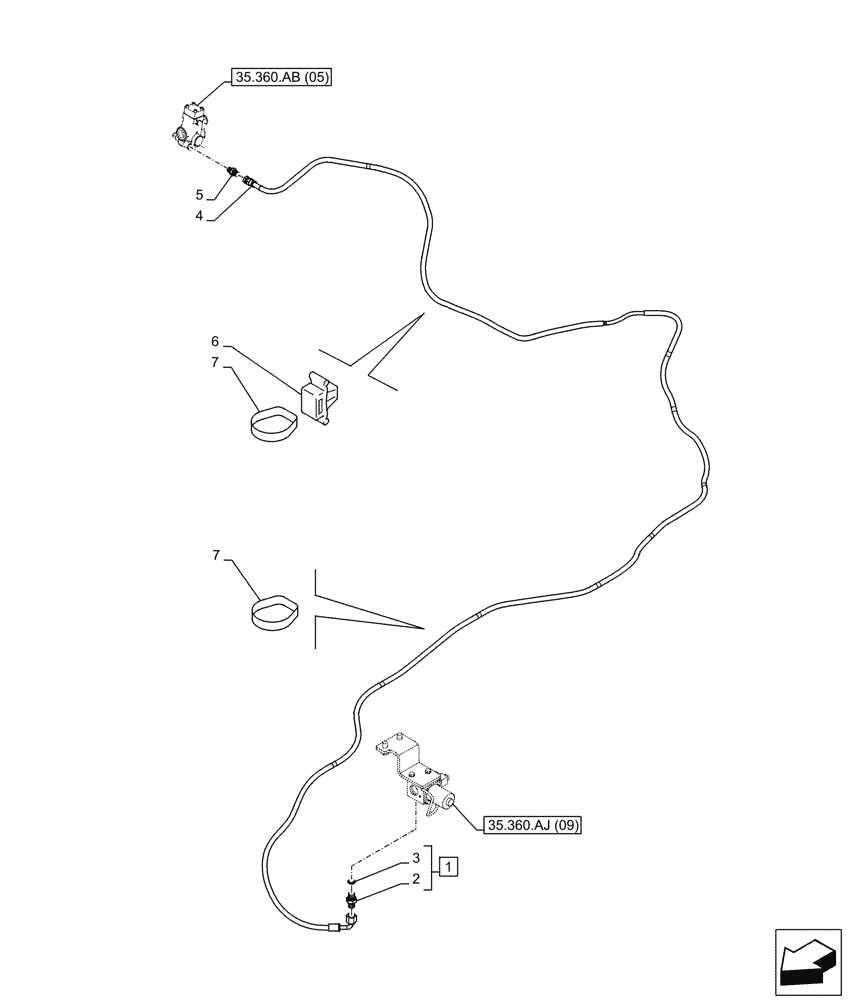 35.360.AB (05)

5
4

6
7

7

35.360.AJ (09)

3
2
1