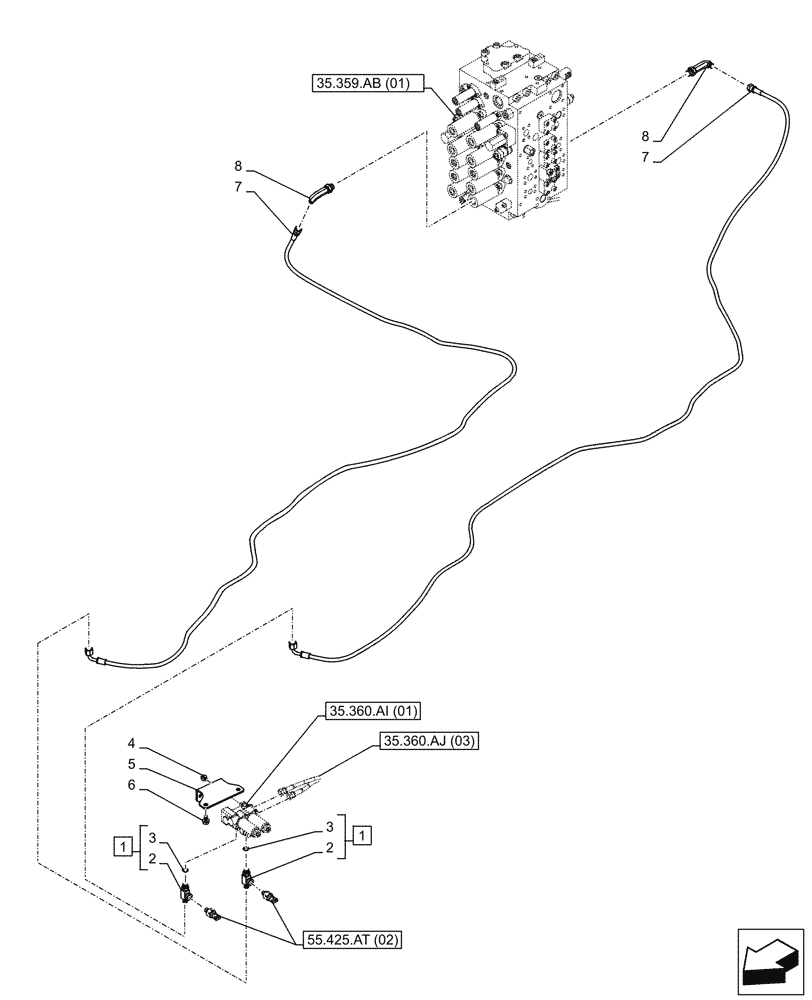 35.359.AB (01)

8
7

8
7

35.360.AI (01)

35.360.AJ (03)

4
5
6

1
3
2

3
2
1

55.425.AT (02)