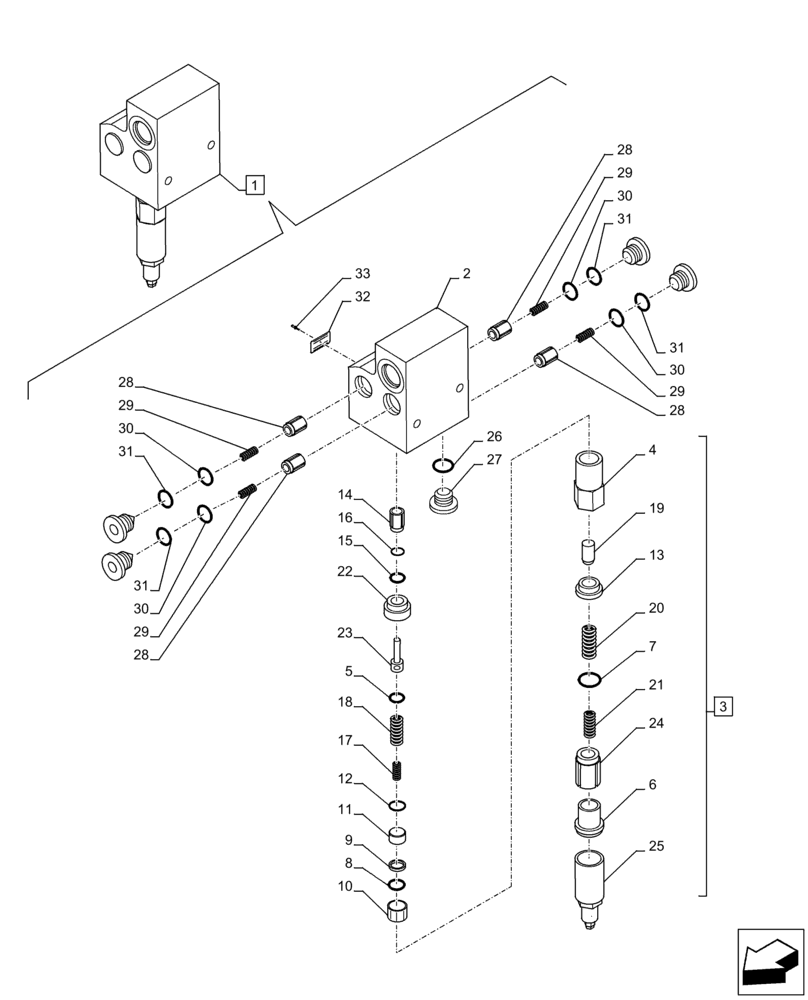 1
33
32
2
28
29
30
31
31
30
29
28
28
29
30
31
31
30
29
28
26
27
14
16
15
22
23
5
18
17
12
11
9
8
10
4
19
13
20
7
21
24
6
25
3