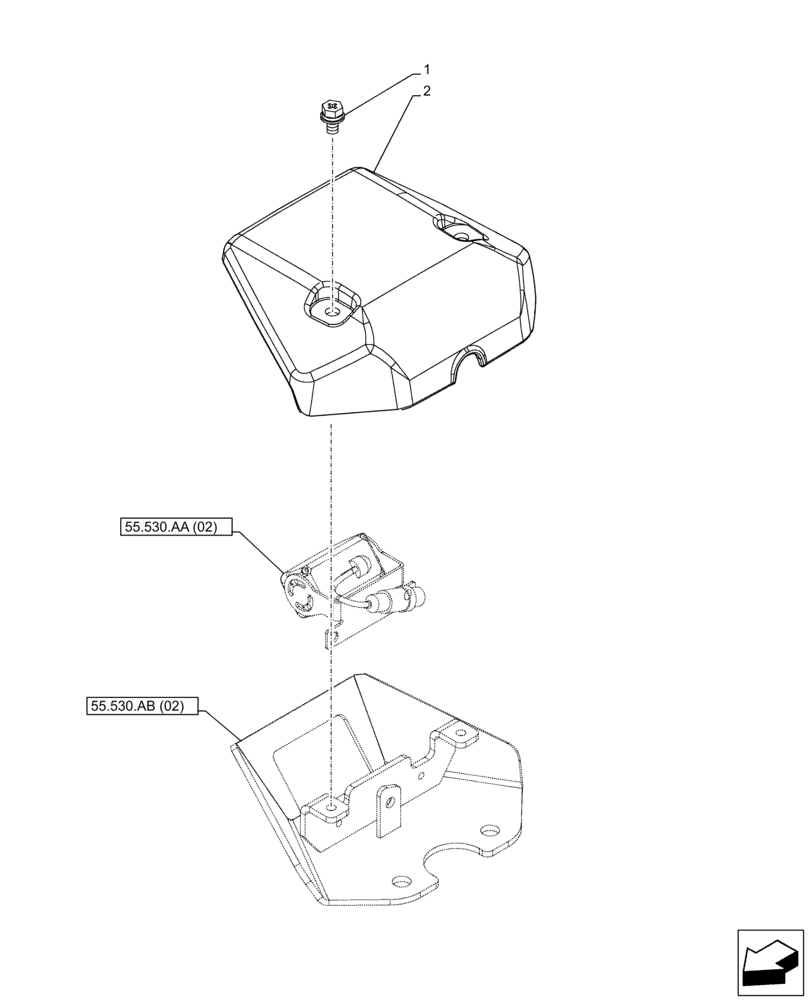 1

2

55.530.AA (02)

55.530.AB (02)