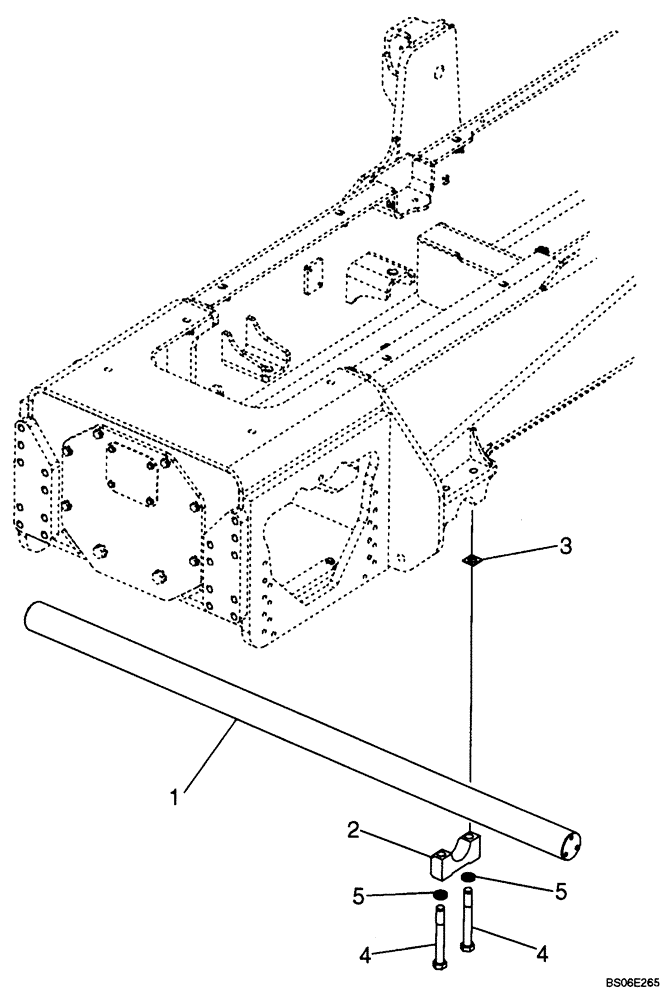 3

1

2

5

5

4

4

BS06E265