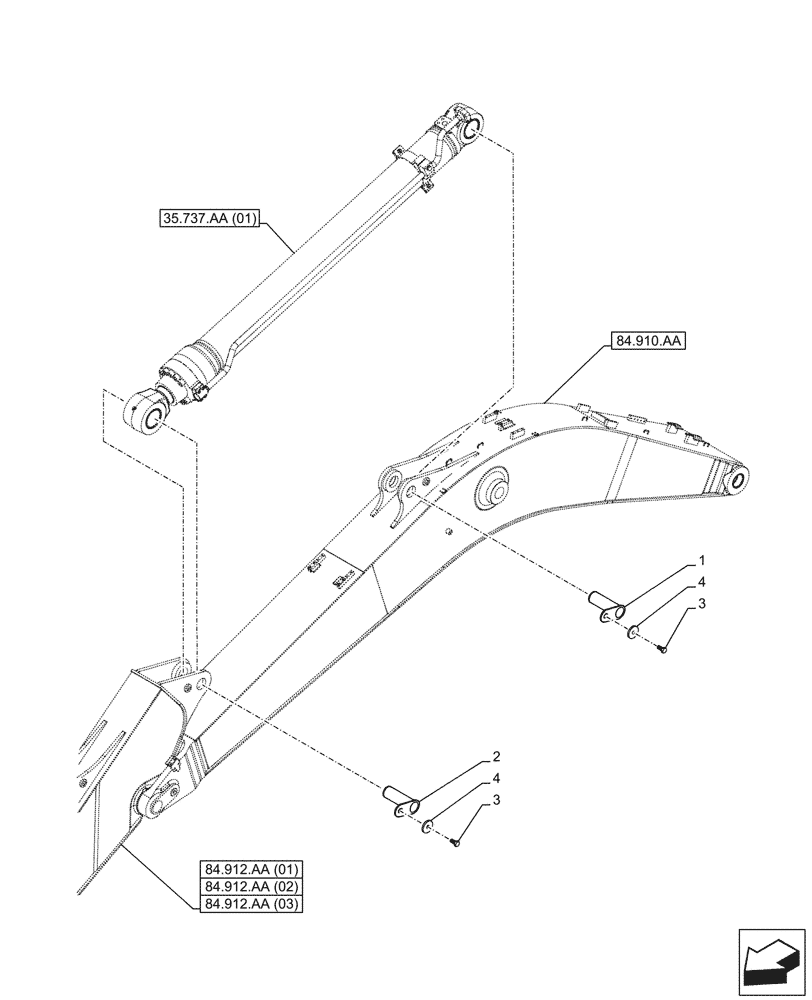 35.737.AA (01)

84.910.AA

1
4
3

2
4
3

84.912.AA (01)
84.912.AA (02)
84.912.AA (03)