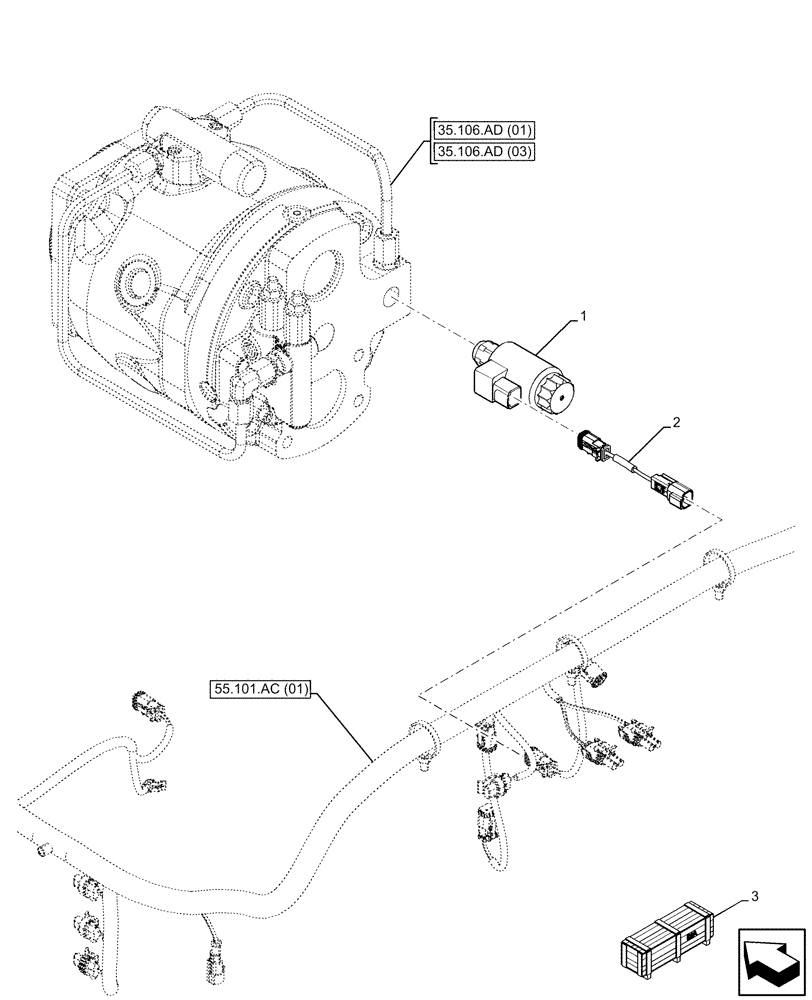 35.106.AD (01)
35.106.AD (03)

1

2

55.101.AC (01)

3