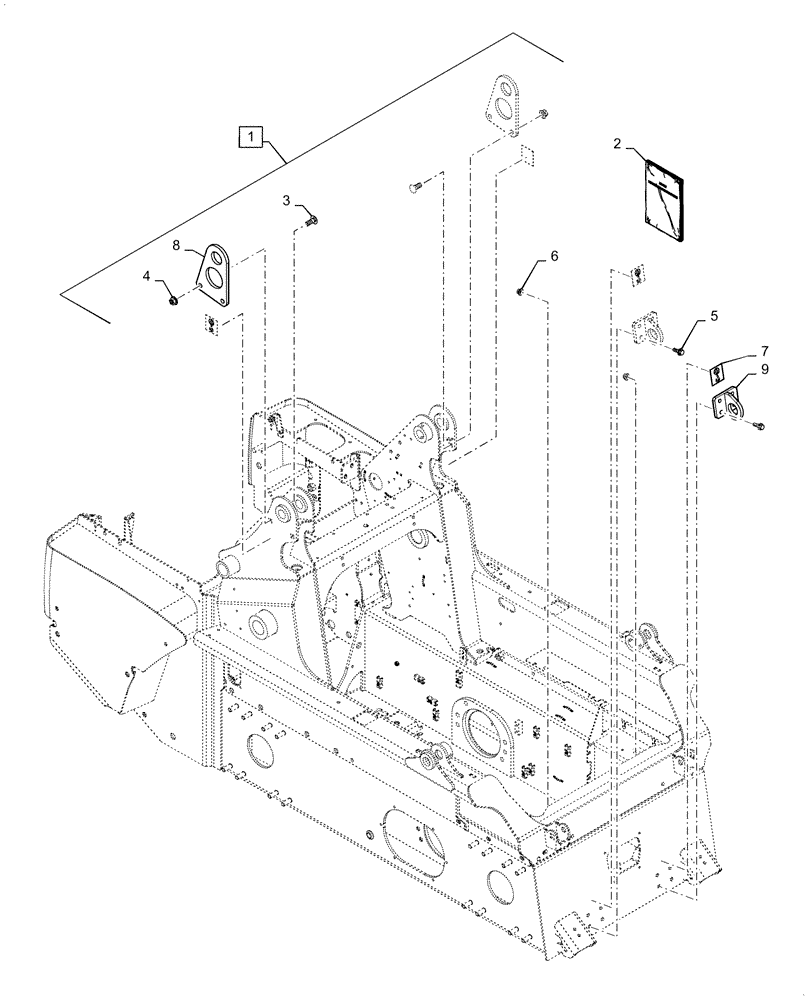 1
2
3
8
4
6
5
7
9