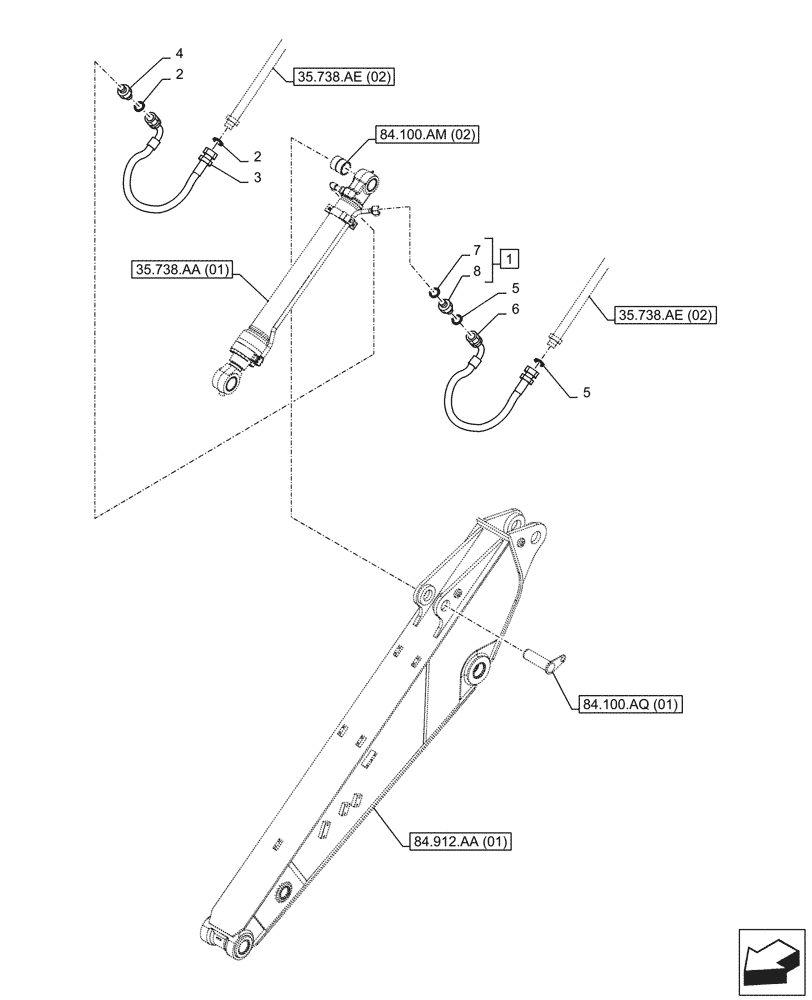 4
2
35.738.AE (02)
84.100.AM (02)
2
3
35.738.AA (01)
7
8
1
5
6
35.738.AE (02)
5
84.100.AQ (01)
84.912.AA (01)