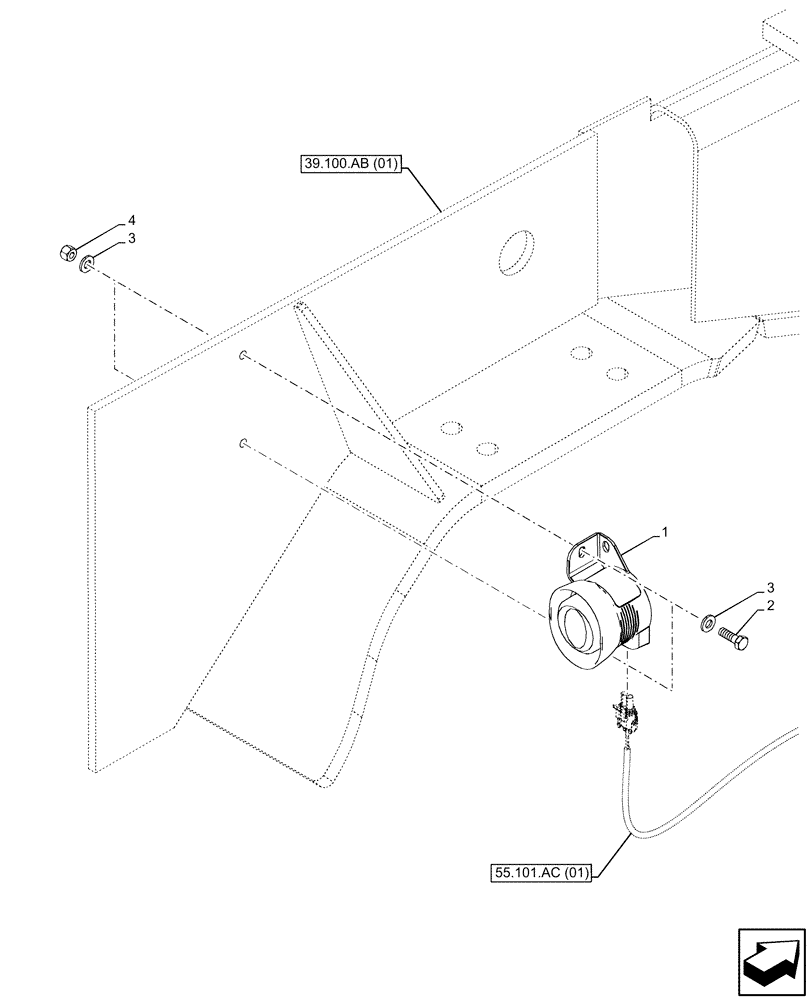 39.100.AB (01)

4
3

1

3
2

55.101.AC (01)