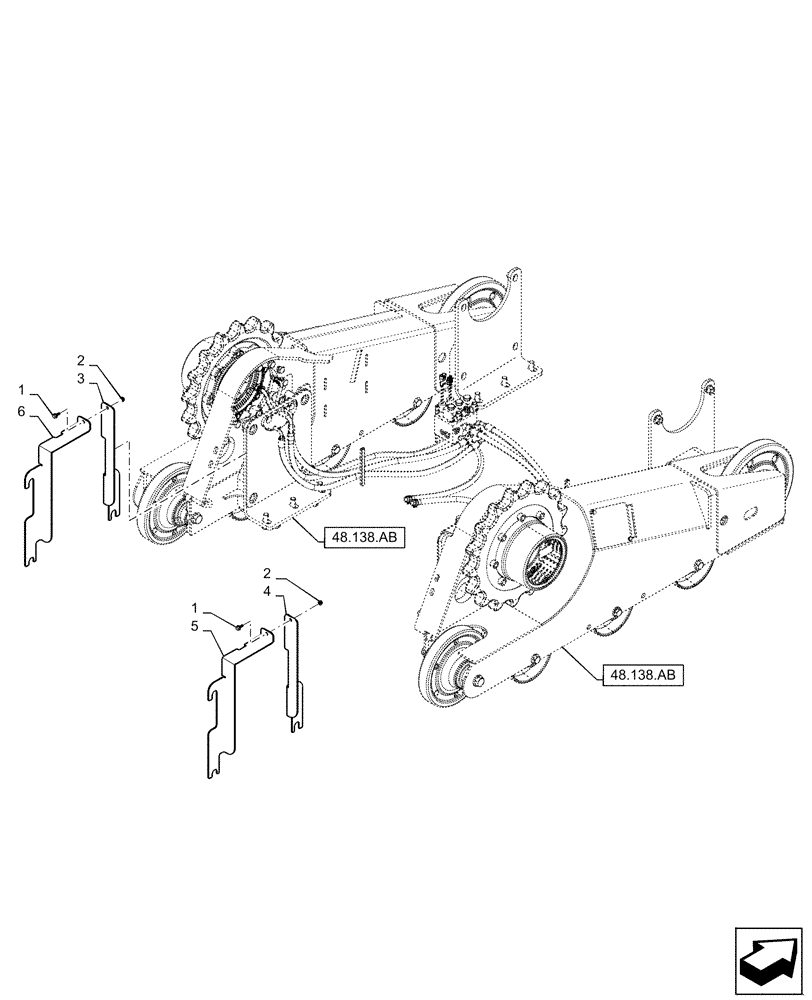 2
3
1
6
48.138.AB
2
4
1
5
48.138.AB