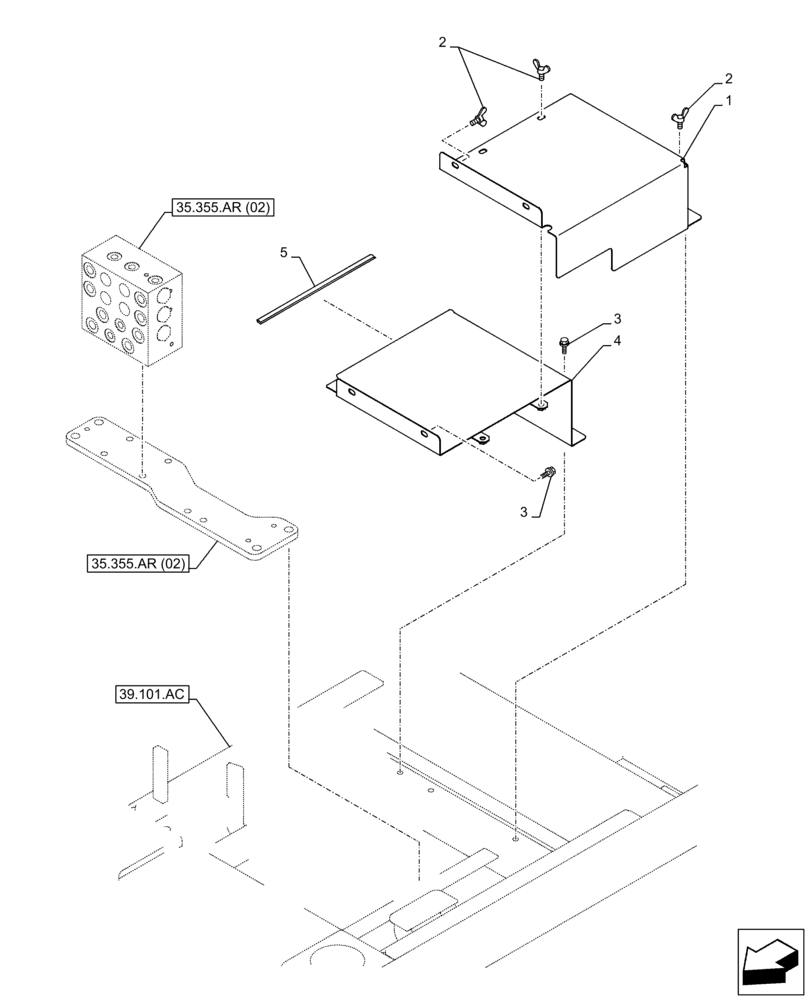 2
2
1
35.355.AR (02)
5
3
4
3
35.355.AR (02)
39.101.AC