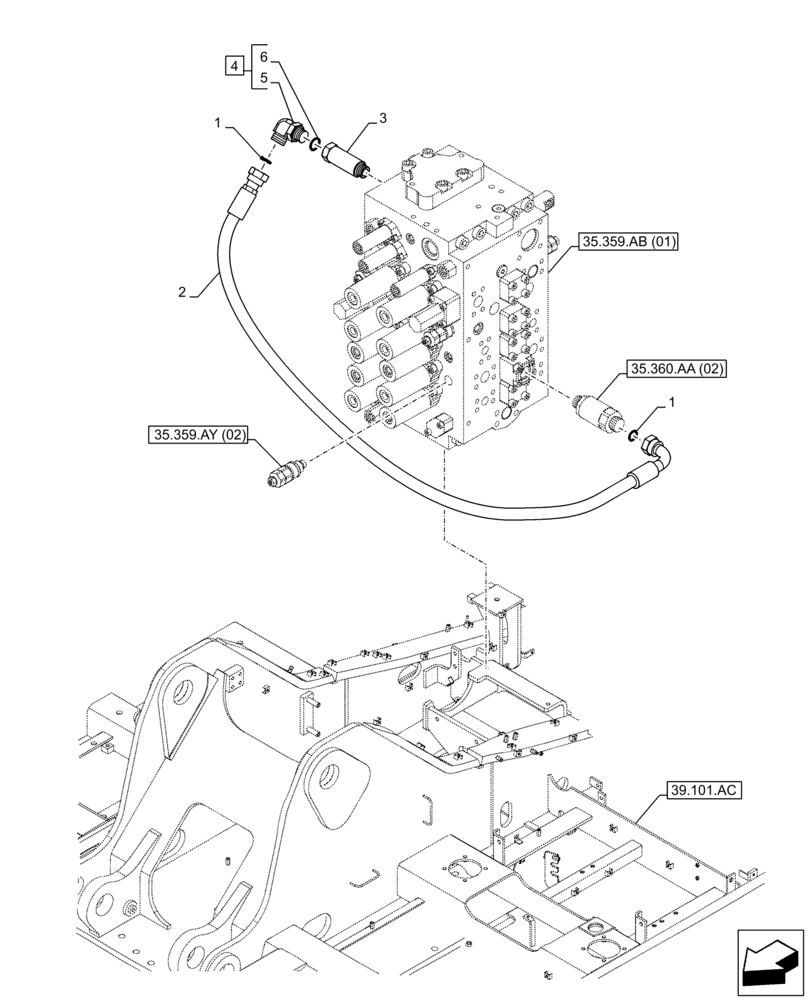 4
6
5
1
3
2
35.359.AB (01)
35.360.AA (02)
1
35.359.AY (02)
39.101.AC