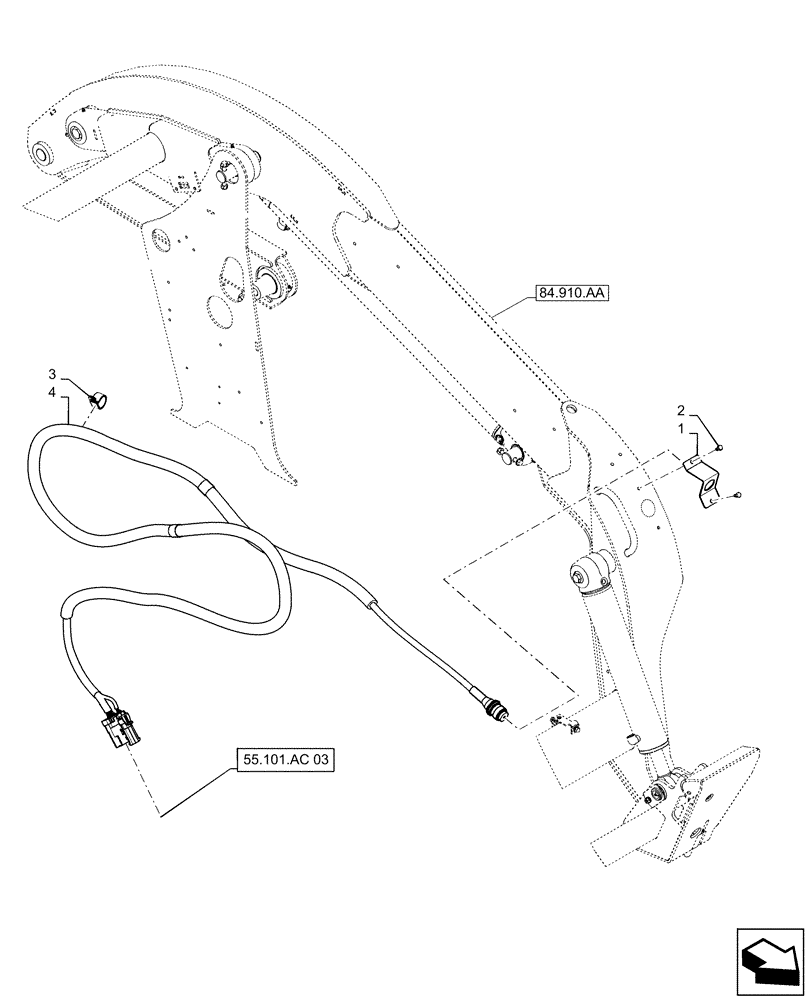 84.910.AA

3
4

2
1

55.101.AC 03