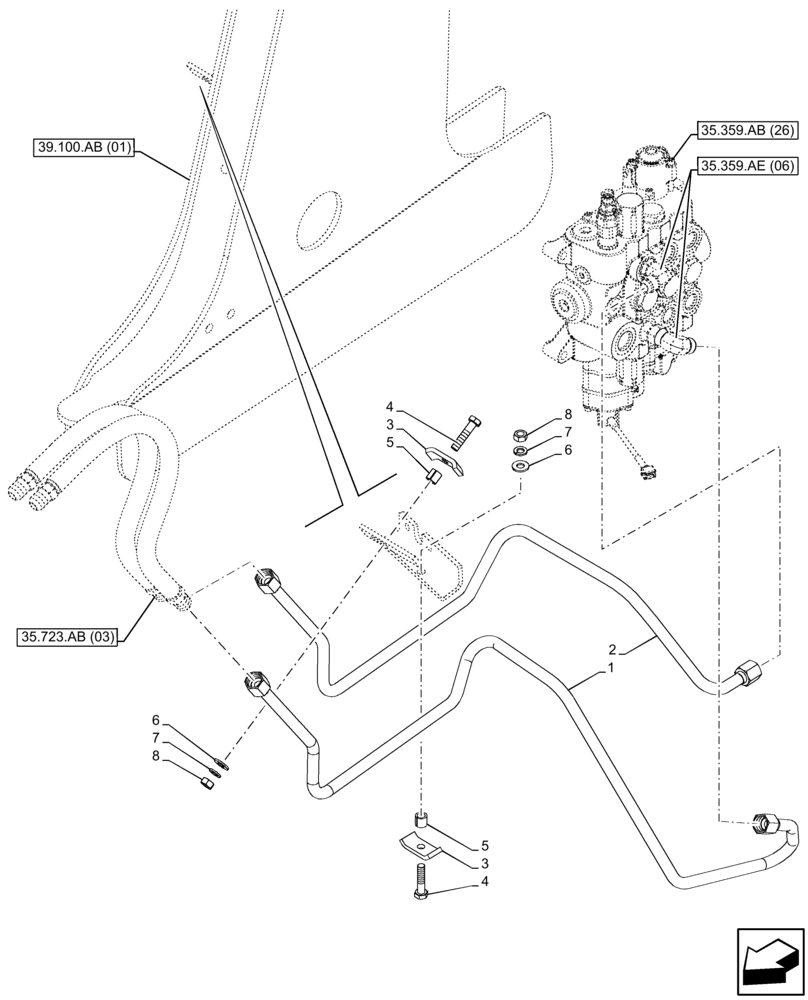 39.100.AB (01)
35.359.AB (26)
35.359.AE (06)
4
3
5
8
7
6
35.723.AB (03)
2
1
6
7
8
5
3
4