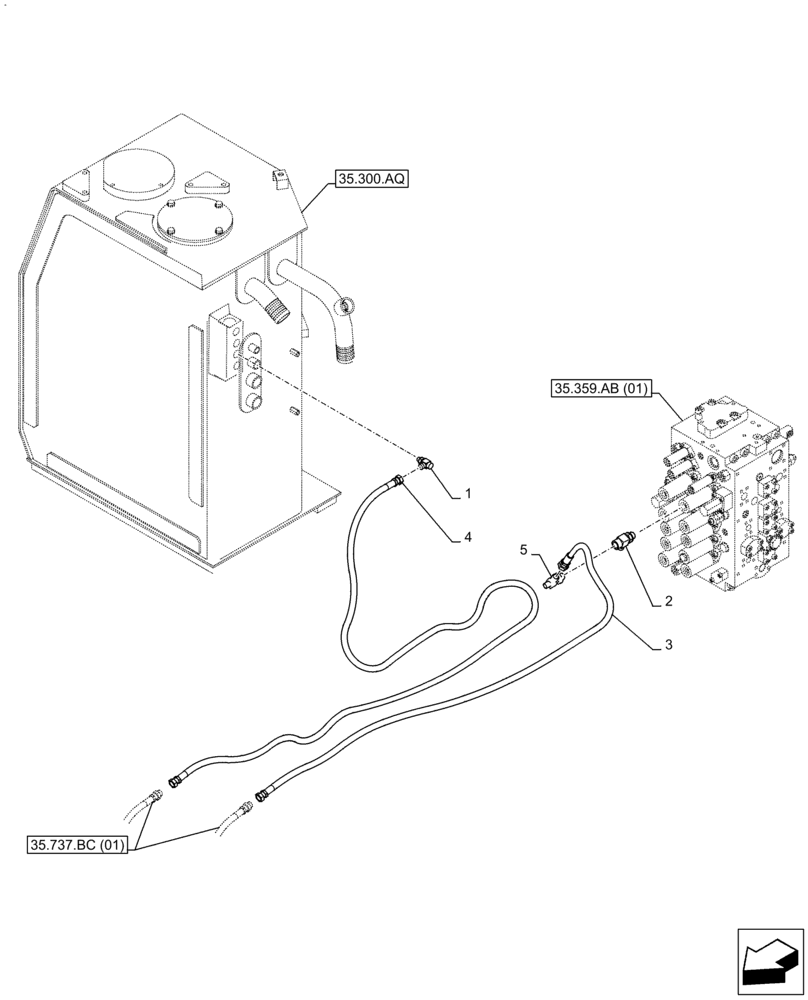 35.300.AQ

35.359.AB (01)

1

4

5

2

3

35.737.BC (01)