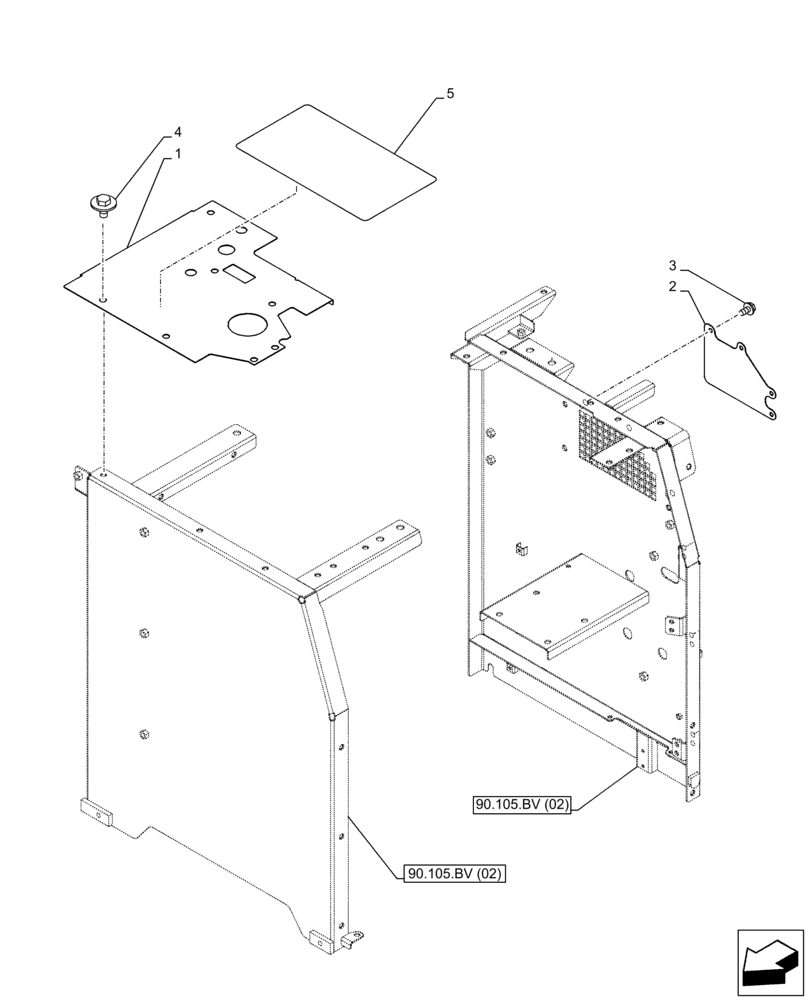 5
4
1
3
2
90.105.BV (02)
90.105.BV (02)