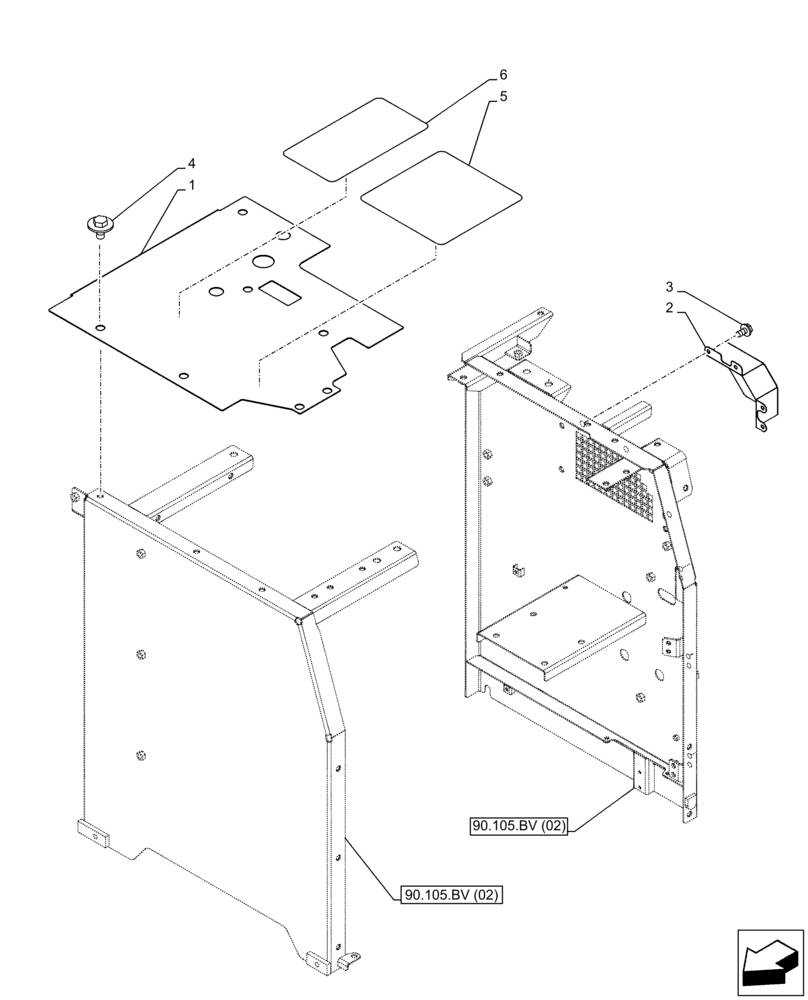 6
5
4
1
3
2
90.105.BV (02)
90.105.BV (02)