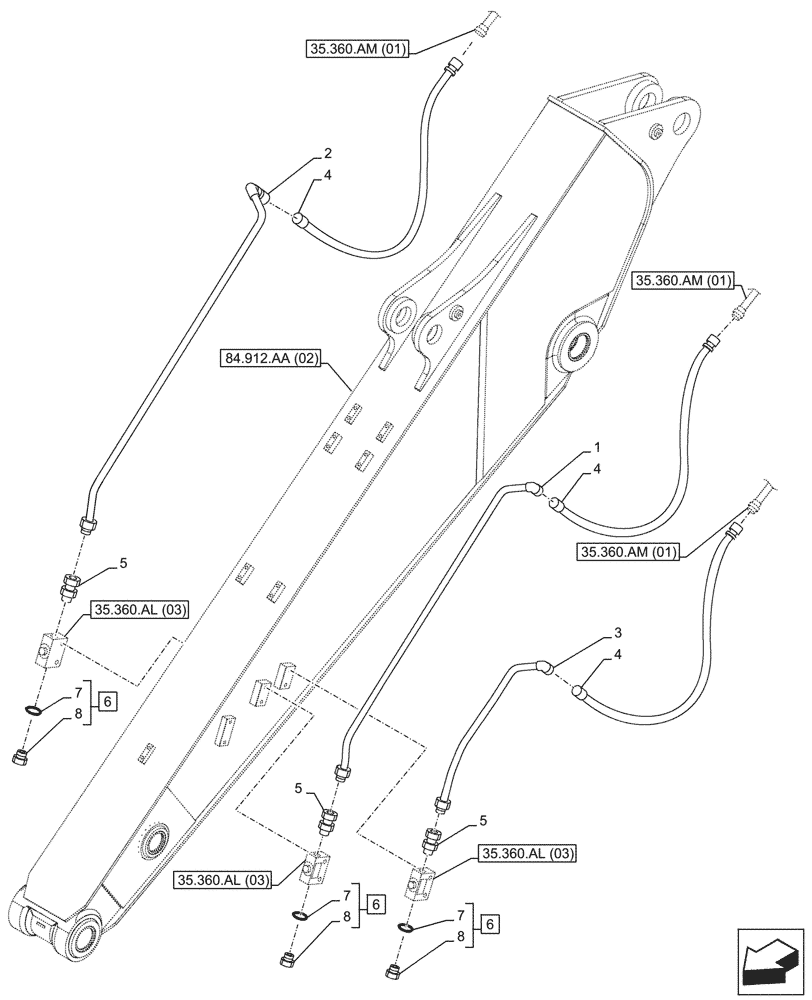 35.360.AM (01)
2
4
35.360.AM (01)
84.912.AA (02)
1
4
35.360.AM (01)
5
35.360.AL (03)
7
8
6
3
4
5
5
35.360.AL (03)
35.360.AL (03)
7
8
6
7
8
6