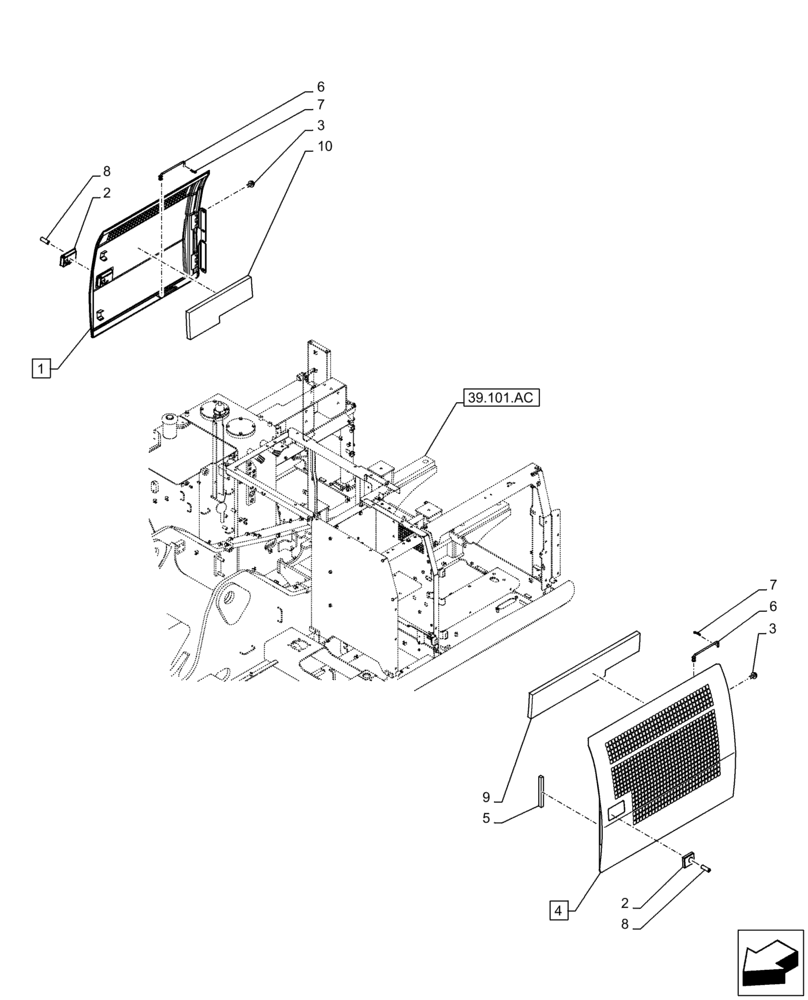 6
7
3
10
8
2
1
39.101.AC
7
6
3
9
5
4
2
8