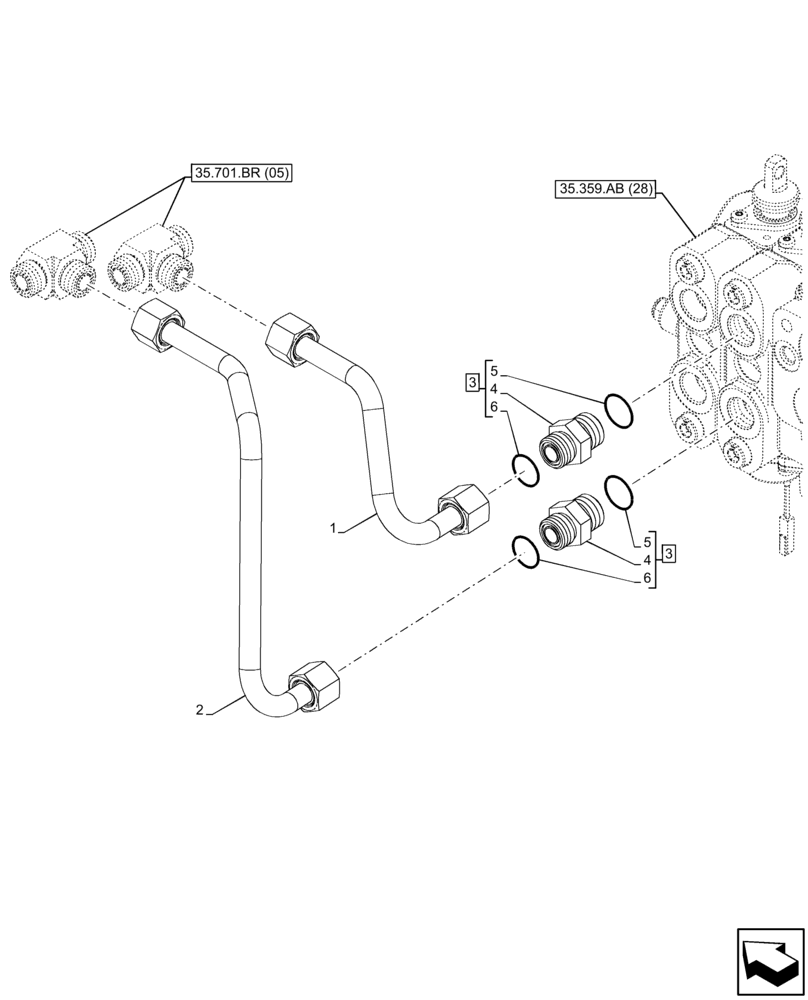 35.701.BR (05)

35.359.AB (28)

3
5
4
6

1

5
4
6
3

2