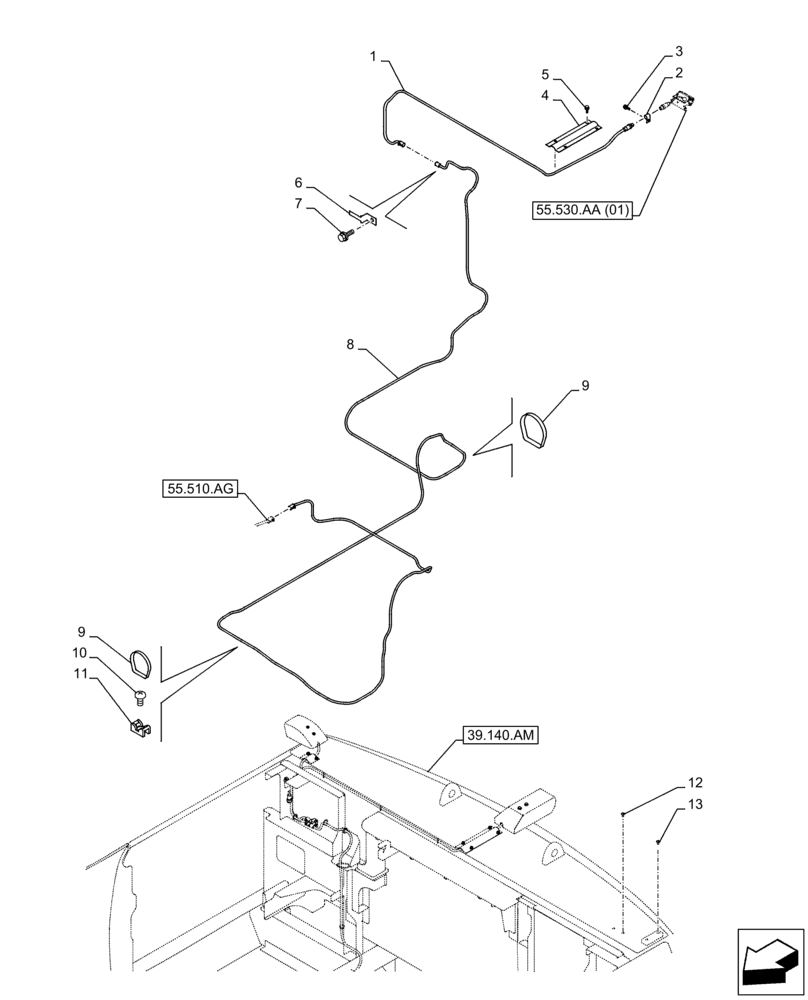 1
5
4
3
2
55.530.AA (01)
6
7
8
9
55.510.AG
9
10
11
39.140.AM
12
13