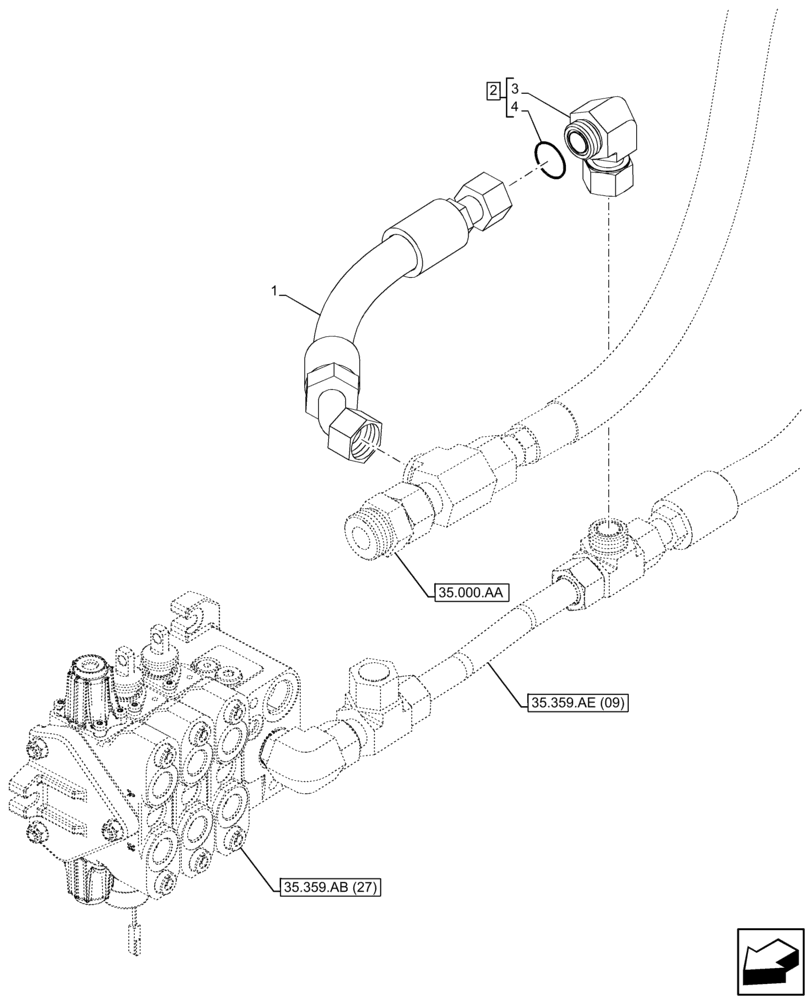 2
3
4
1
35.000.AA
35.359.AE (09)
35.359.AB (27)