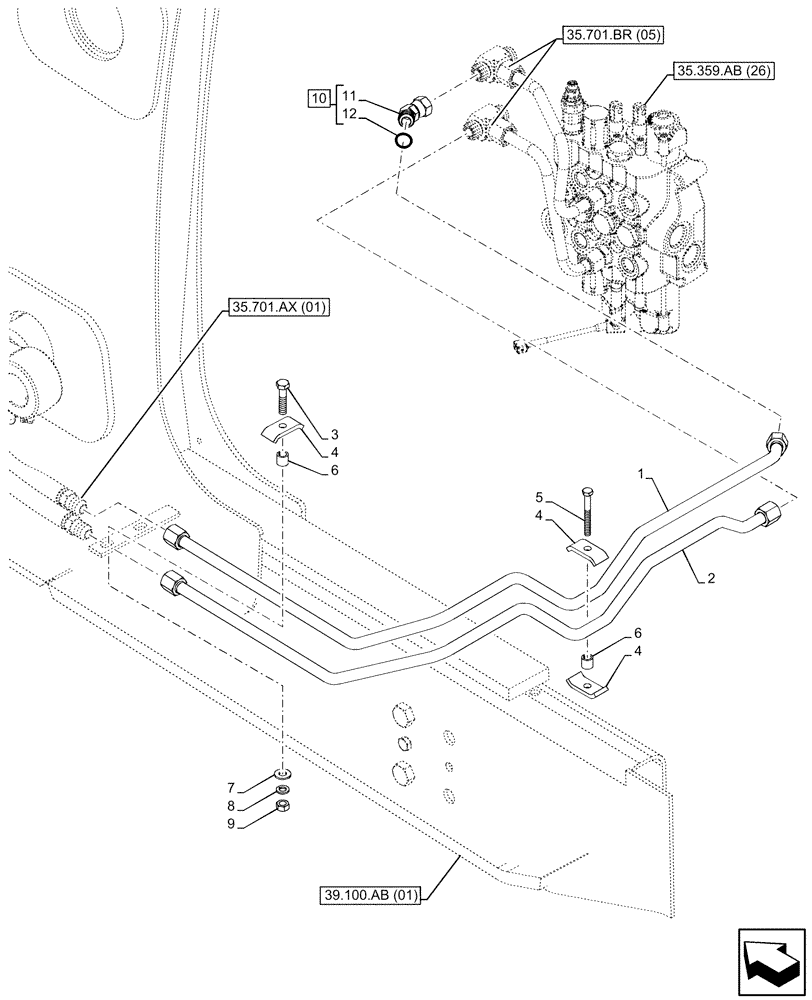 35.701.BR (05)
35.359.AB (26)
10
11
12
35.701.AX (01)
3
4
6
1
5
4
2
6
4
7
8
9
39.100.AB (01)